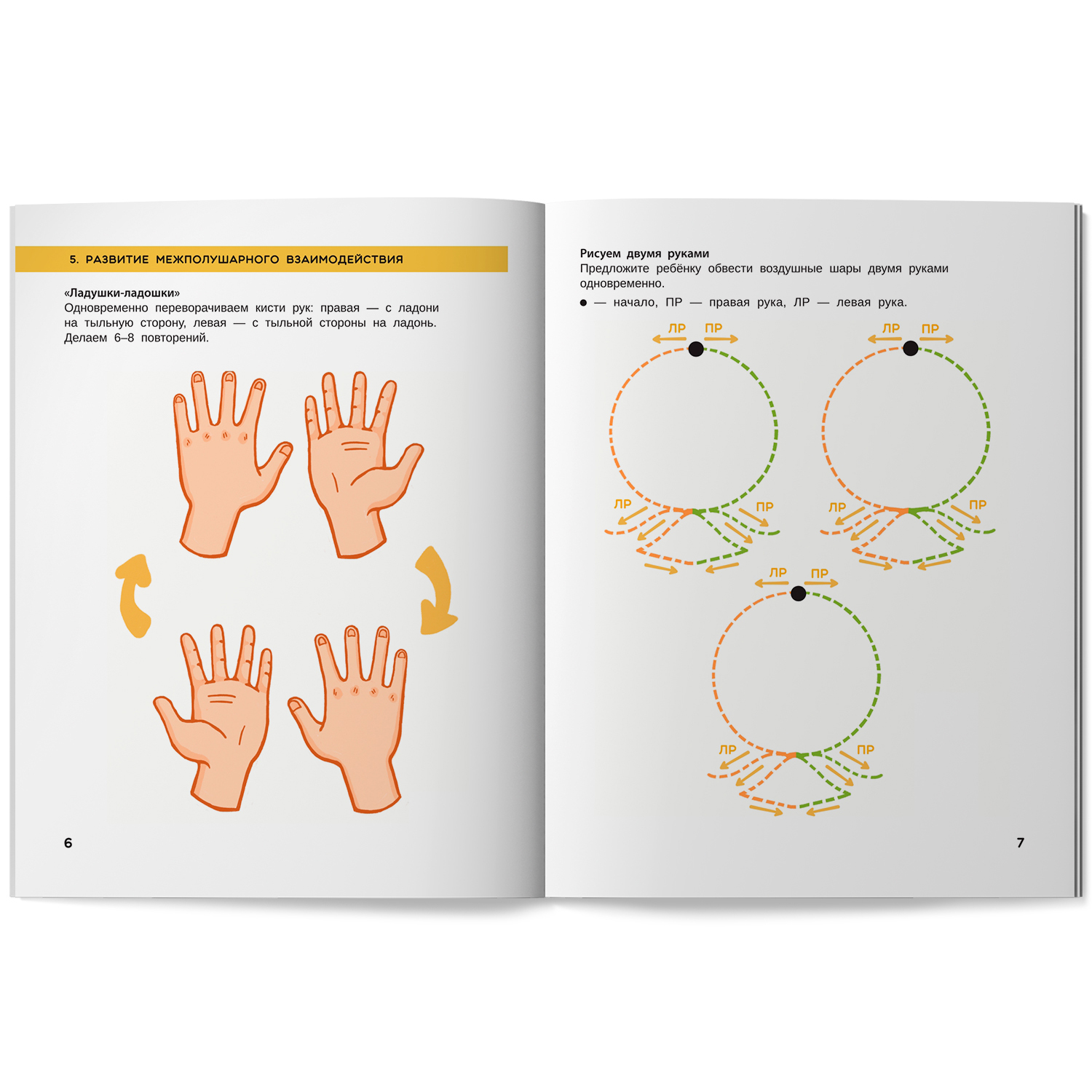 5. РАЗВИТИЕ МЕЖПОЛУШАРНОГО ВЗАИМОДЕЙСТВИЯ

«Ладушки-ладошки»
Одновременно переворачиваем кисти рук: правая — с ладони на тыльную сторону, левая — с тыльной стороны на ладонь. Делаем 6–8 повторений.

6

Рисуем двумя руками
Предложите ребёнку обвести воздушные шары двумя руками одновременно.

● — начало, ПР — правая рука, ЛР — левая рука.

ЛР ПР
ЛР ПР
ЛР ПР
ЛР ПР
ЛР ПР
ЛР ПР

7