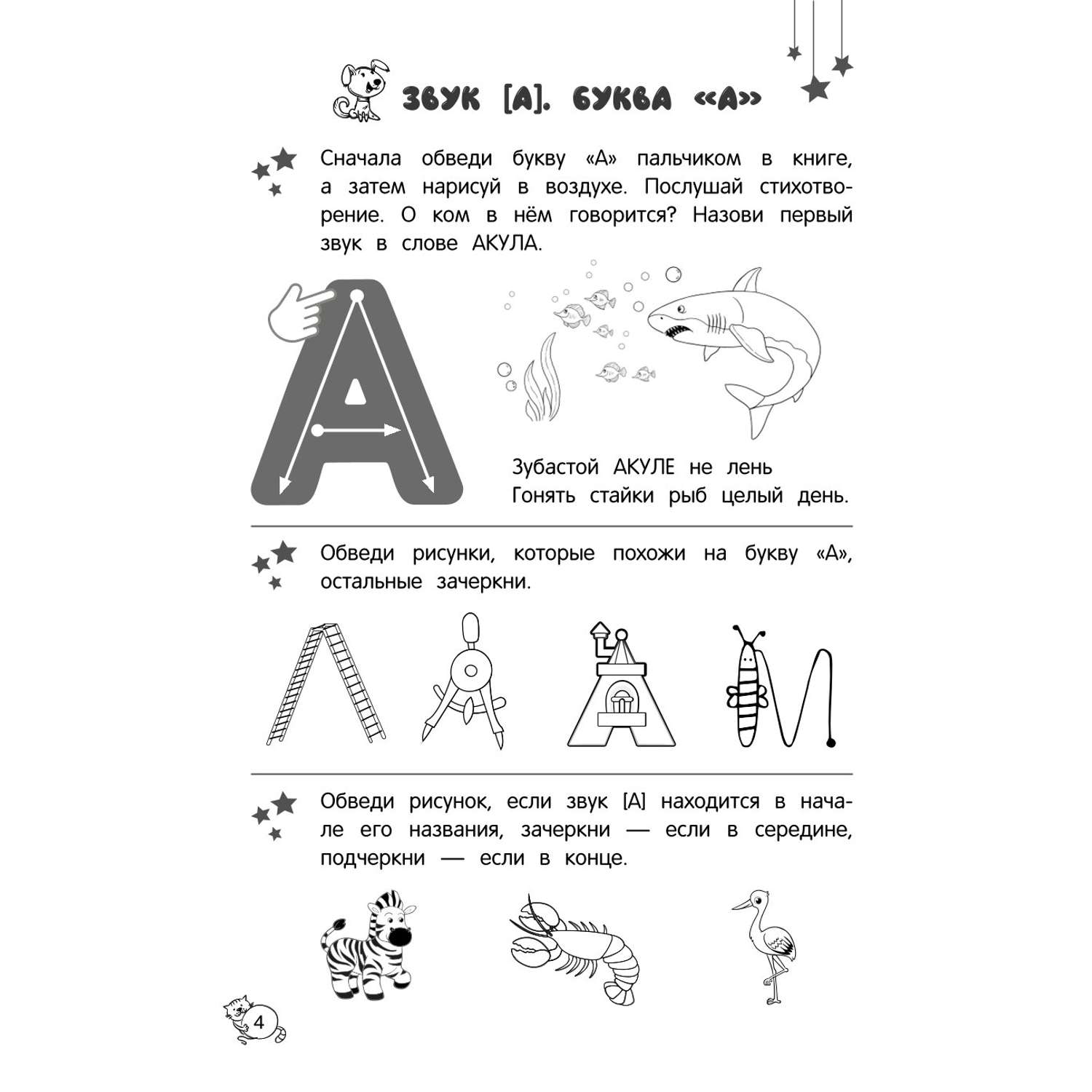 ЗВУК [А]. БУКВА «А»

Сначала обведи букву «А» пальчиком в книге, а затем нарисуй в воздухе. Послушай стихотворение. О ком в нём говорится? Назови первый звук в слове АКУЛА.

А

Зубастой АКУЛЕ не лень
Гонять стайки рыб целый день.

Обведи рисунки, которые похожи на букву «А», остальные зачеркни.

Обведи рисунок, если звук [А] находится в начале его названия, зачеркни — если в середине, подчеркни — если в конце.

4