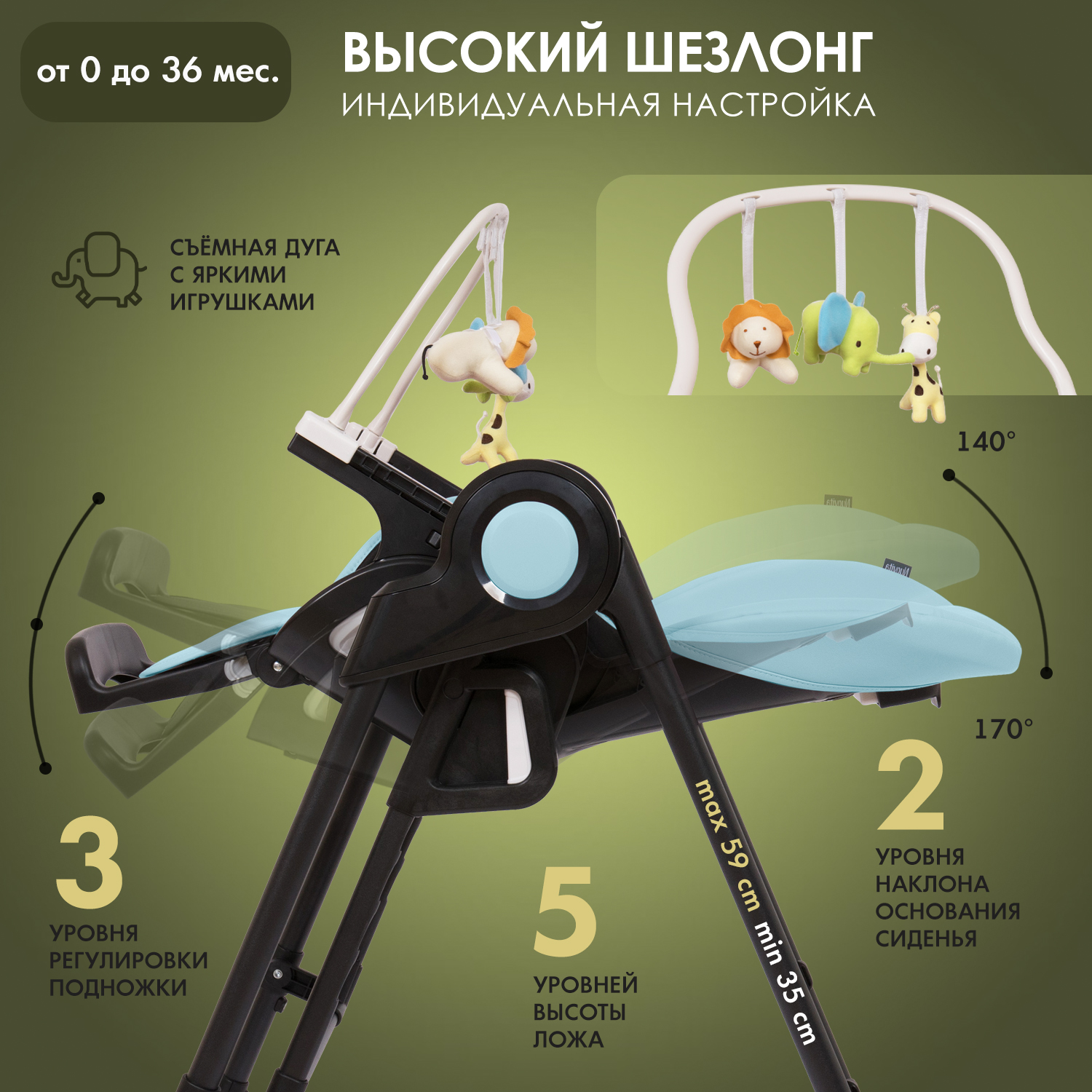 от 0 до 36 мес.

ВЫСОКИЙ ШЕЗЛОНГ
ИНДИВИДУАЛЬНАЯ НАСТРОЙКА

СЪЁМНАЯ ДУГА С ЯРКИМИ ИГРУШКАМИ

140°

170°

3
УРОВНЯ РЕГУЛИРОВКИ ПОДНОЖКИ

5
УРОВНЕЙ ВЫСОТЫ ЛОЖА

max 59 cm min 35 cm

2
УРОВНЯ НАКЛОНА ОСНОВАНИЯ СИДЕНЬЯ