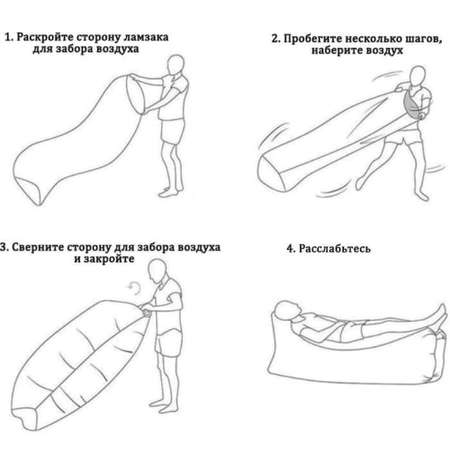 1. Раскройте сторону ламзака для забора воздуха

2. Пробегите несколько шагов, наберите воздух

3. Сверните сторону для забора воздуха и закройте

4. Расслабьтесь