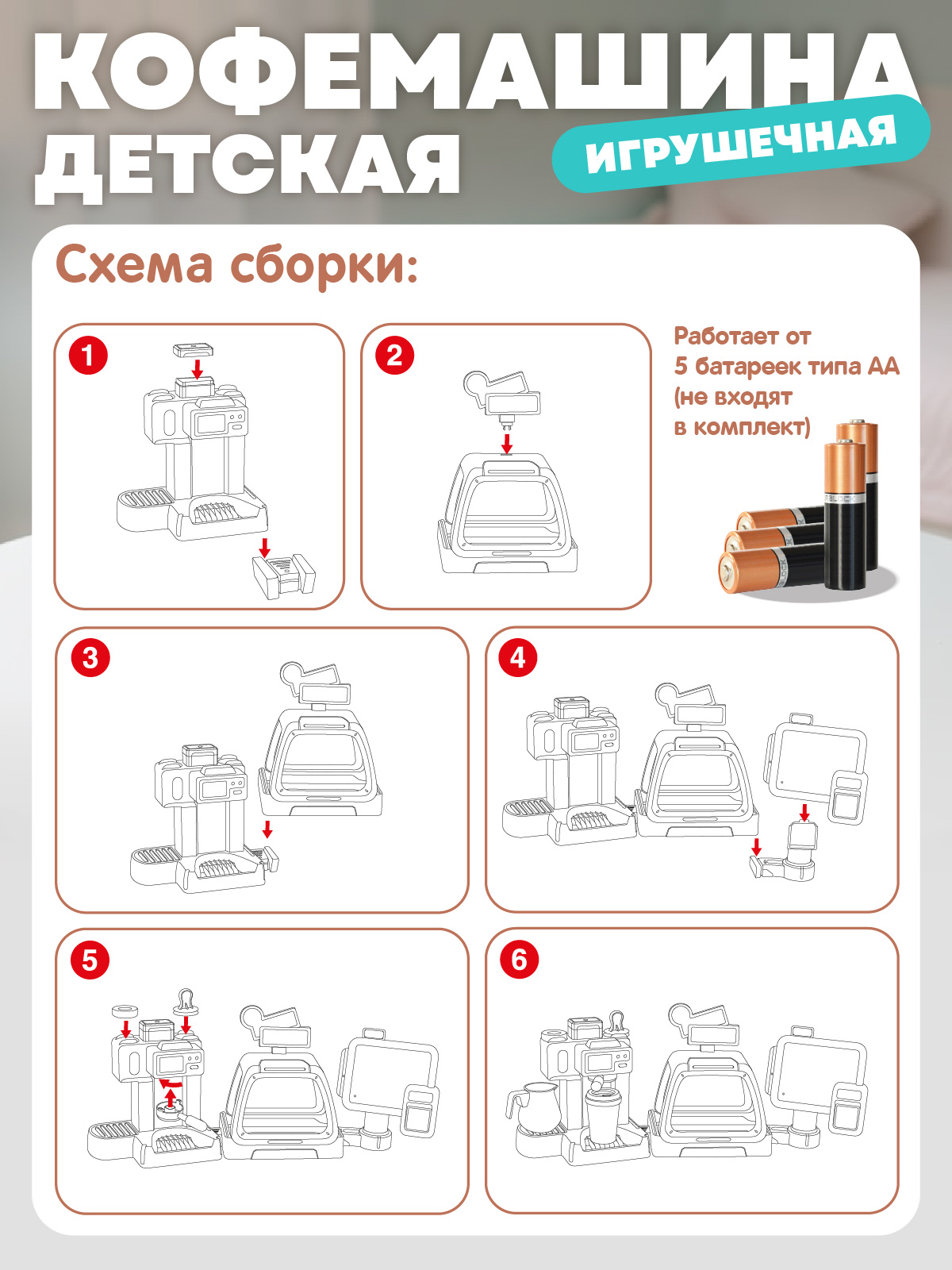 КОФЕМАШИНА ДЕТСКАЯ
ИГРУШЕЧНАЯ

Схема сборки:

1

2

Работает от 5 батареек типа АА (не входят в комплект)

3

4

5

6