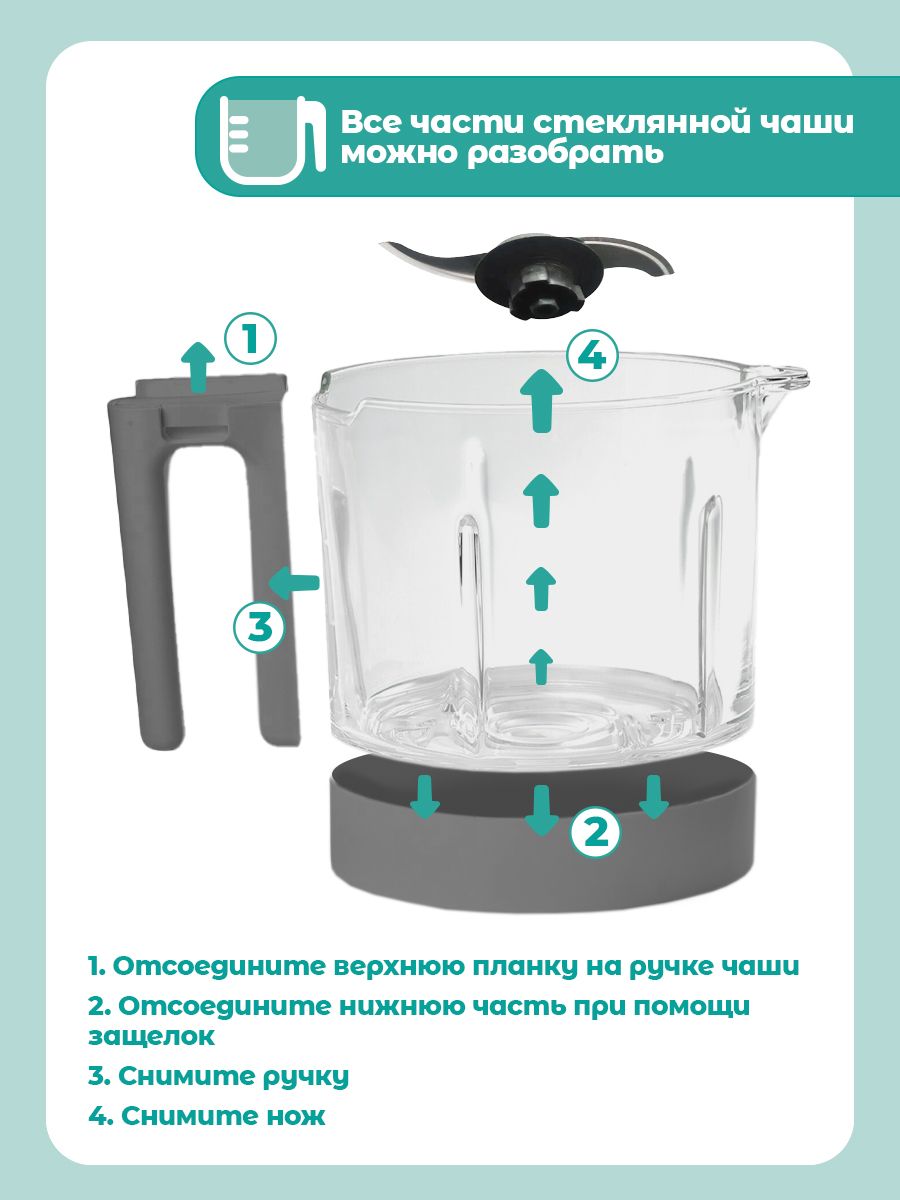 Все части стеклянной чаши можно разобрать

1

4

3

2

1. Отсоедините верхнюю планку на ручке чаши

2. Отсоедините нижнюю часть при помощи защелок

3. Снимите ручку

4. Снимите нож