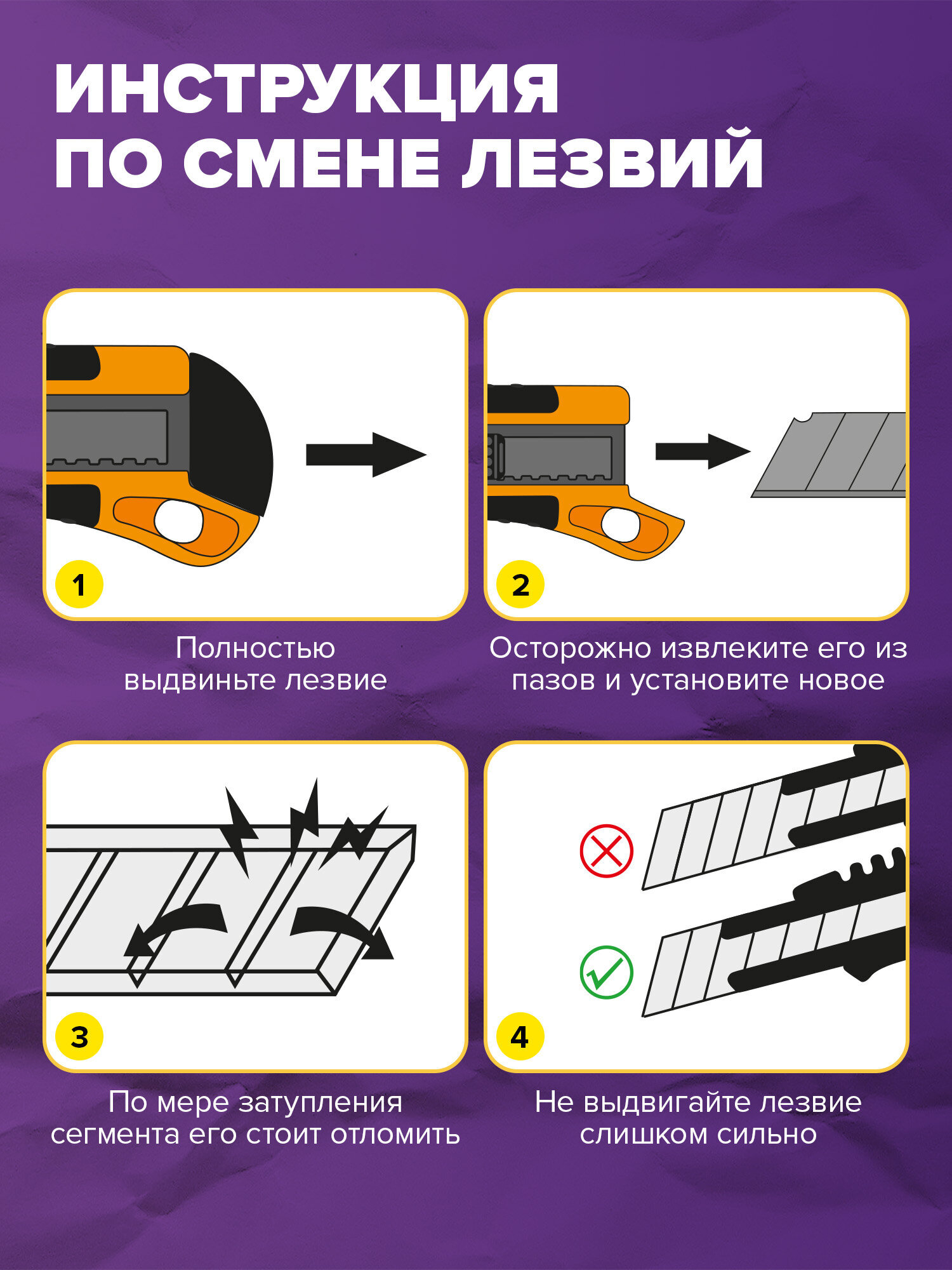 ИНСТРУКЦИЯ ПО СМЕНЕ ЛЕЗВИЙ

1

Полностью выдвиньте лезвие

2

Осторожно извлеките его из пазов и установите новое

3

По мере затупления сегмента его стоит отломить

4

Не выдвигайте лезвие слишком сильно