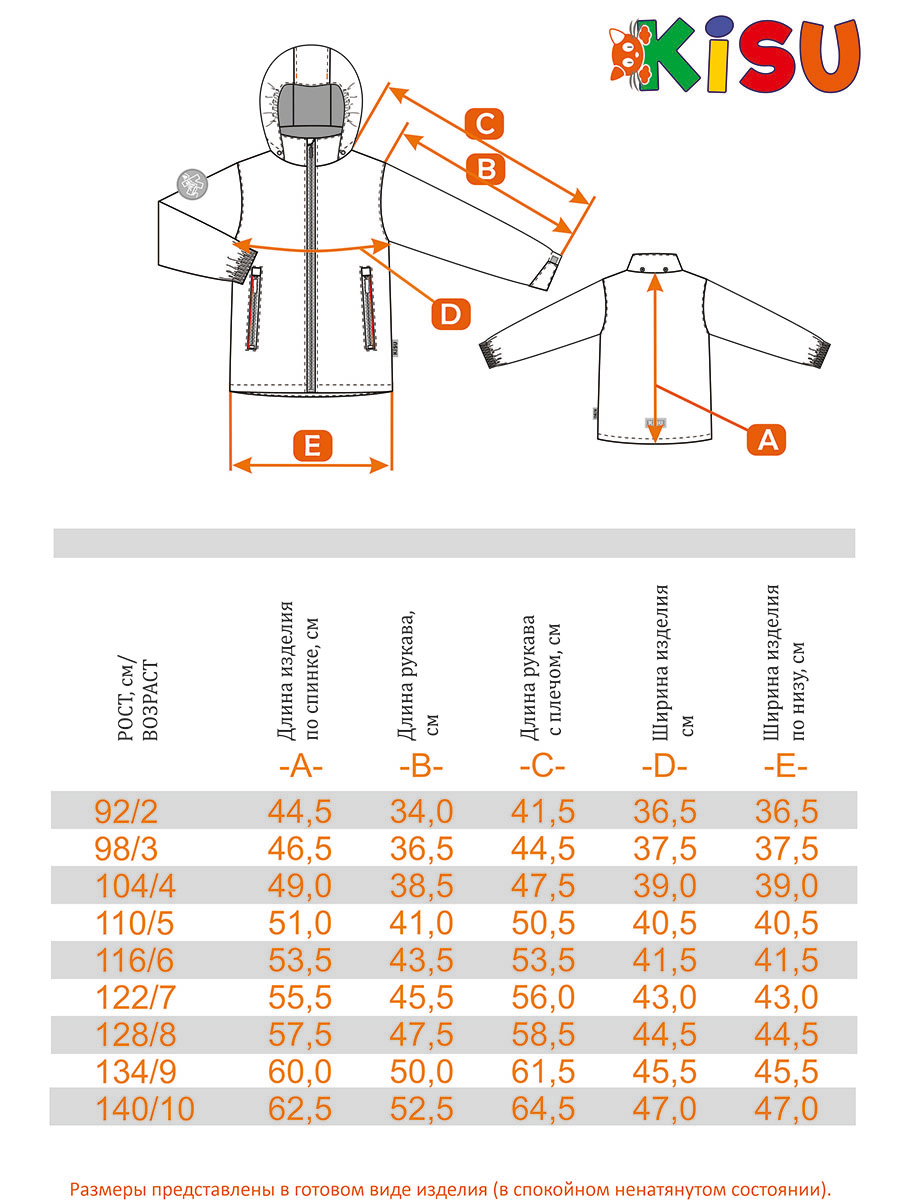 KiSU

C
B
D
E
A

| РОСТ, см/ ВОЗРАСТ | Длина изделия по спинке, см -A- | Длина рукава, см -B- | Длина рукава с плечом, см -C- | Ширина изделия см -D- | Ширина изделия по низу, см -E- |
|---|---|---|---|---|---|
| 92/2 | 44,5 | 34,0 | 41,5 | 36,5 | 36,5 |
| 98/3 | 46,5 | 36,5 | 44,5 | 37,5 | 37,5 |
| 104/4 | 49,0 | 38,5 | 47,5 | 39,0 | 39,0 |
| 110/5 | 51,0 | 41,0 | 50,5 | 40,5 | 40,5 |
| 116/6 | 53,5 | 43,5 | 53,5 | 41,5 | 41,5 |
| 122/7 | 55,5 | 45,5 | 56,0 | 43,0 | 43,0 |
| 128/8 | 57,5 | 47,5 | 58,5 | 44,5 | 44,5 |
| 134/9 | 60,0 | 50,0 | 61,5 | 45,5 | 45,5 |
| 140/10 | 62,5 | 52,5 | 64,5 | 47,0 | 47,0 |

Размеры представлены в готовом виде изделия (в спокойном ненатянутом состоянии).