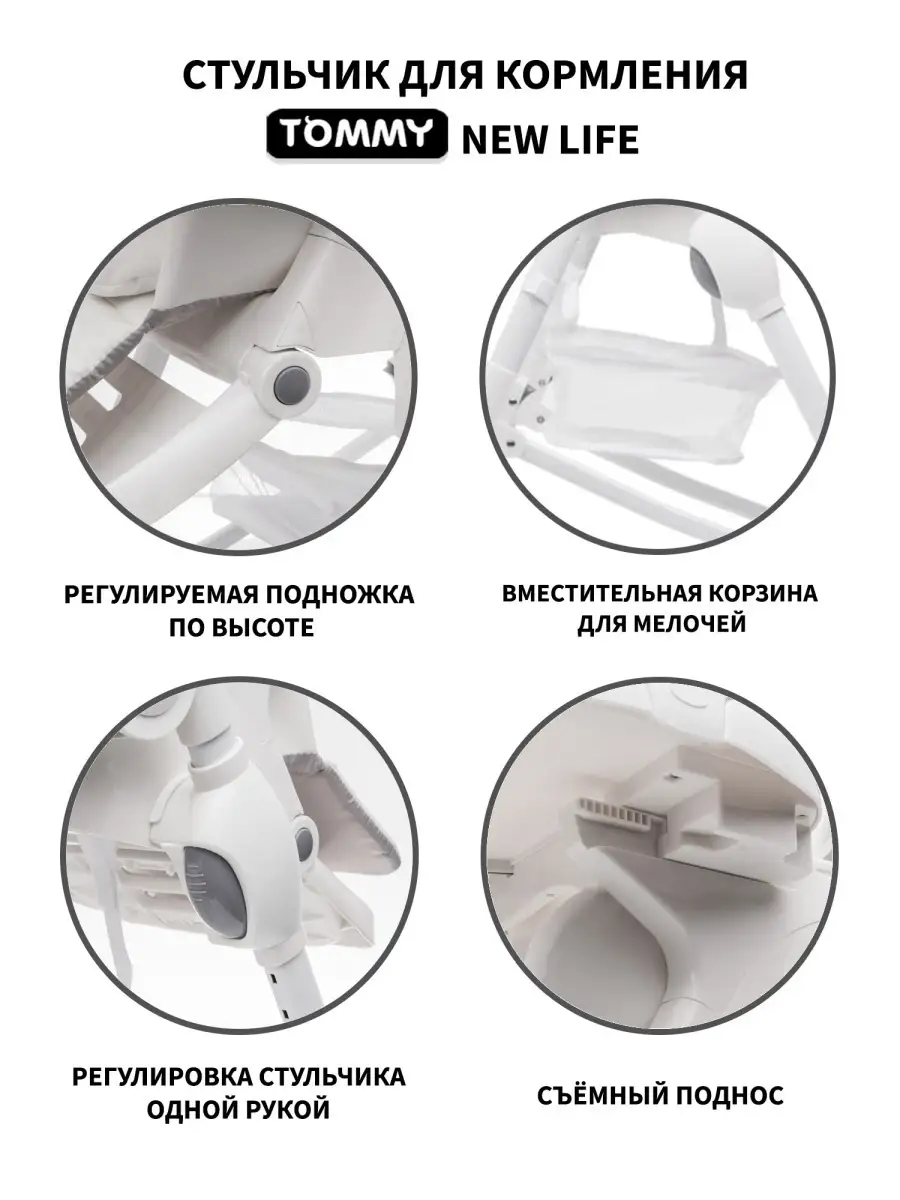 СТУЛЬЧИК ДЛЯ КОРМЛЕНИЯ

TOMMY NEW LIFE

РЕГУЛИРУЕМАЯ ПОДНОЖКА ПО ВЫСОТЕ

ВМЕСТИТЕЛЬНАЯ КОРЗИНА ДЛЯ МЕЛОЧЕЙ

РЕГУЛИРОВКА СТУЛЬЧИКА ОДНОЙ РУКОЙ

СЪЁМНЫЙ ПОДНОС