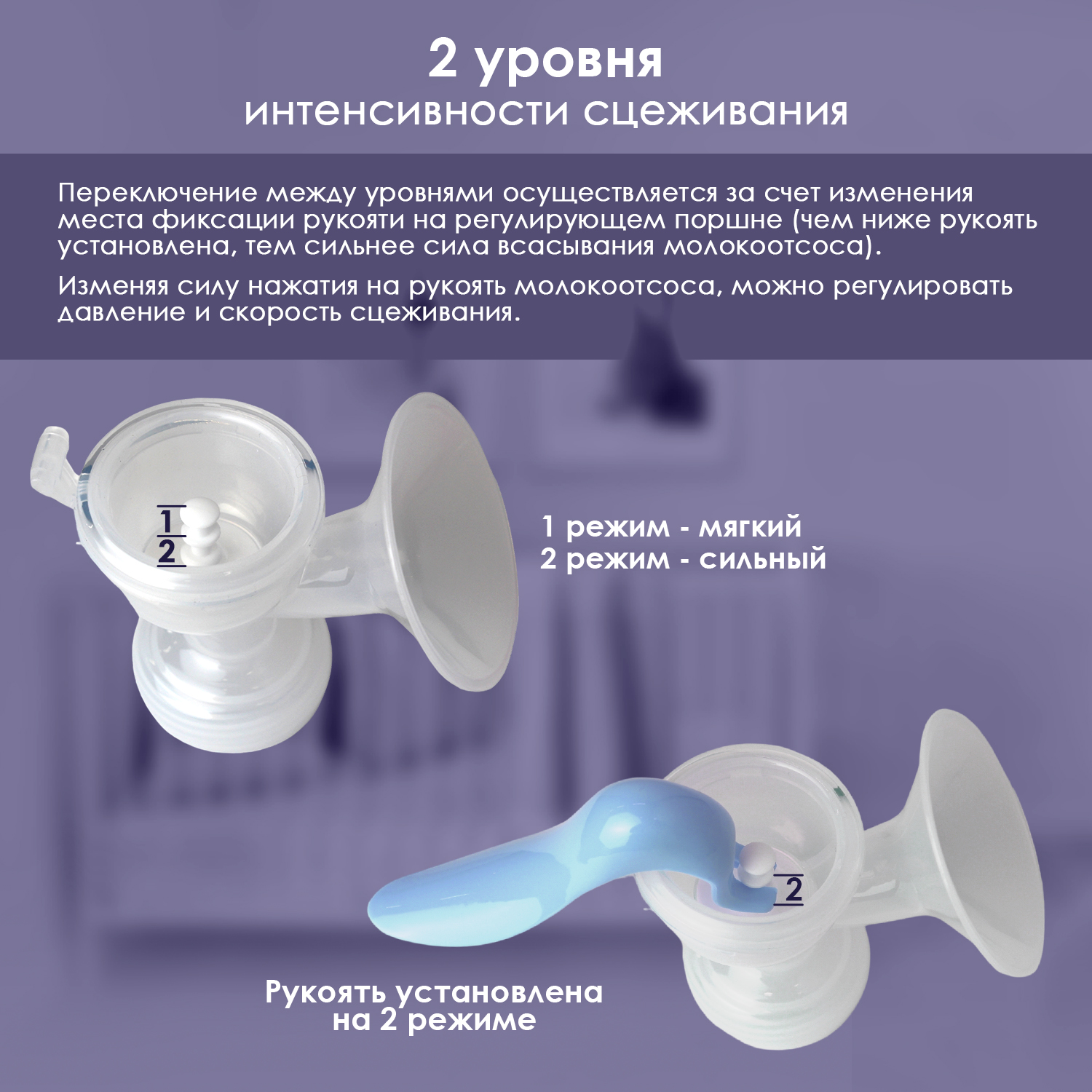 2 уровня
интенсивности сцеживания

Переключение между уровнями осуществляется за счет изменения места фиксации рукояти на регулирующем поршне (чем ниже рукоять установлена, тем сильнее сила всасывания молокоотсоса).

Изменяя силу нажатия на рукоять молокоотсоса, можно регулировать давление и скорость сцеживания.

1
2

1 режим - мягкий
2 режим - сильный

2

Рукоять установлена
на 2 режиме