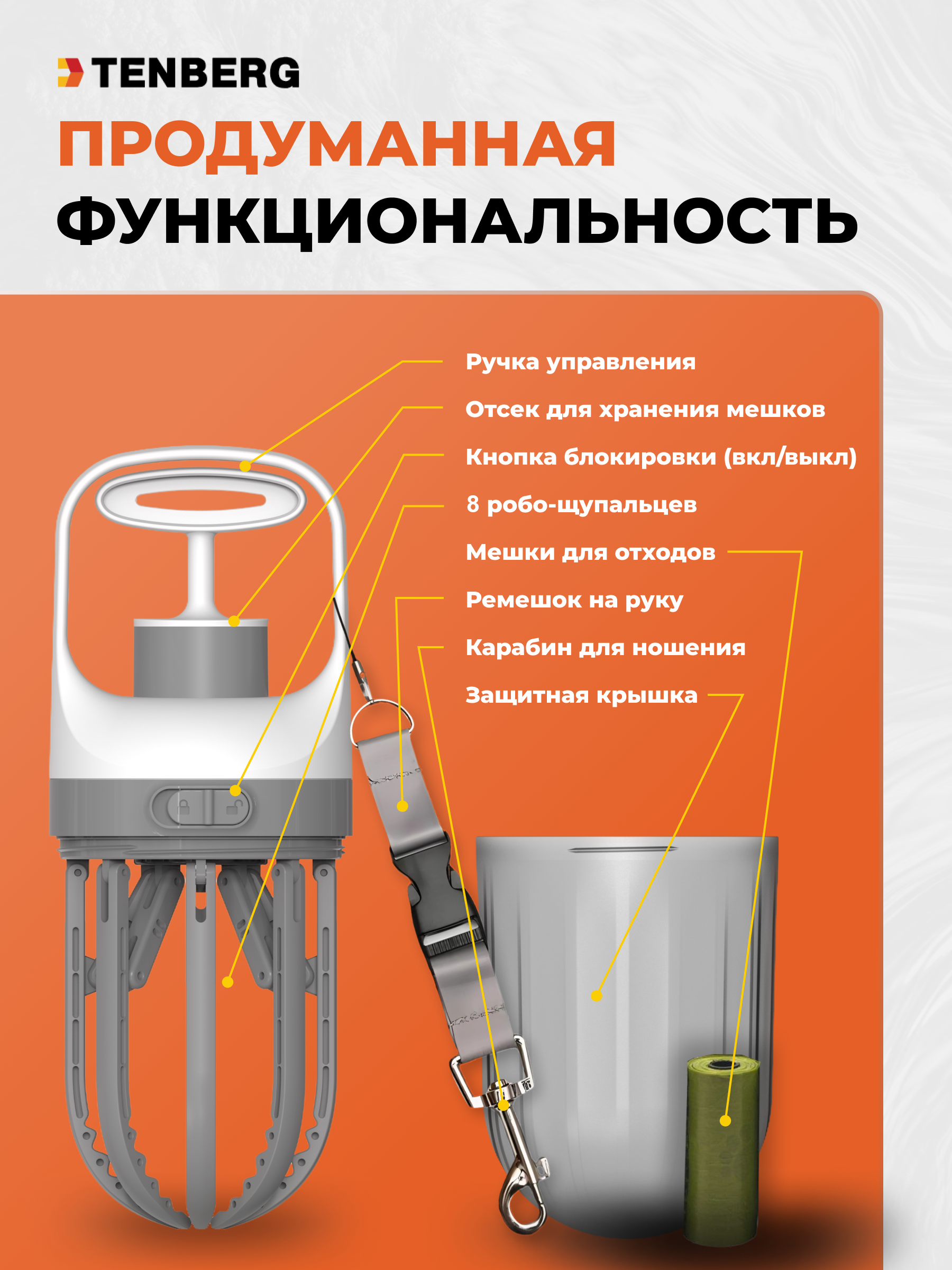 TENBERG

ПРОДУМАННАЯ ФУНКЦИОНАЛЬНОСТЬ

Ручка управления

Отсек для хранения мешков

Кнопка блокировки (вкл/выкл)

8 робо-щупальцев

Мешки для отходов

Ремешок на руку

Карабин для ношения

Защитная крышка