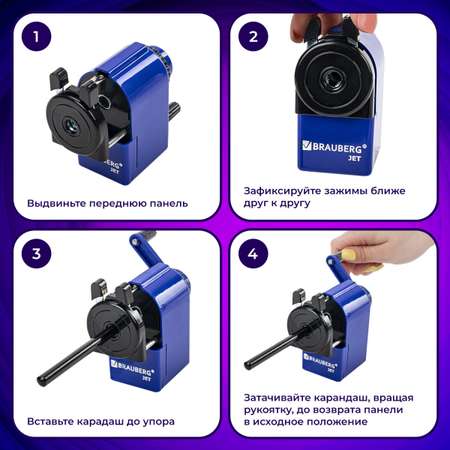 1

BRAUBERG®
JET

Выдвиньте переднюю панель

2

BRAUBERG®
JET

Зафиксируйте зажимы ближе друг к другу

3

BRAUBERG®
JET

Вставьте карадаш до упора

4

BRAUBERG®
JET

Затачивайте карандаш, вращая рукоятку, до возврата панели в исходное положение