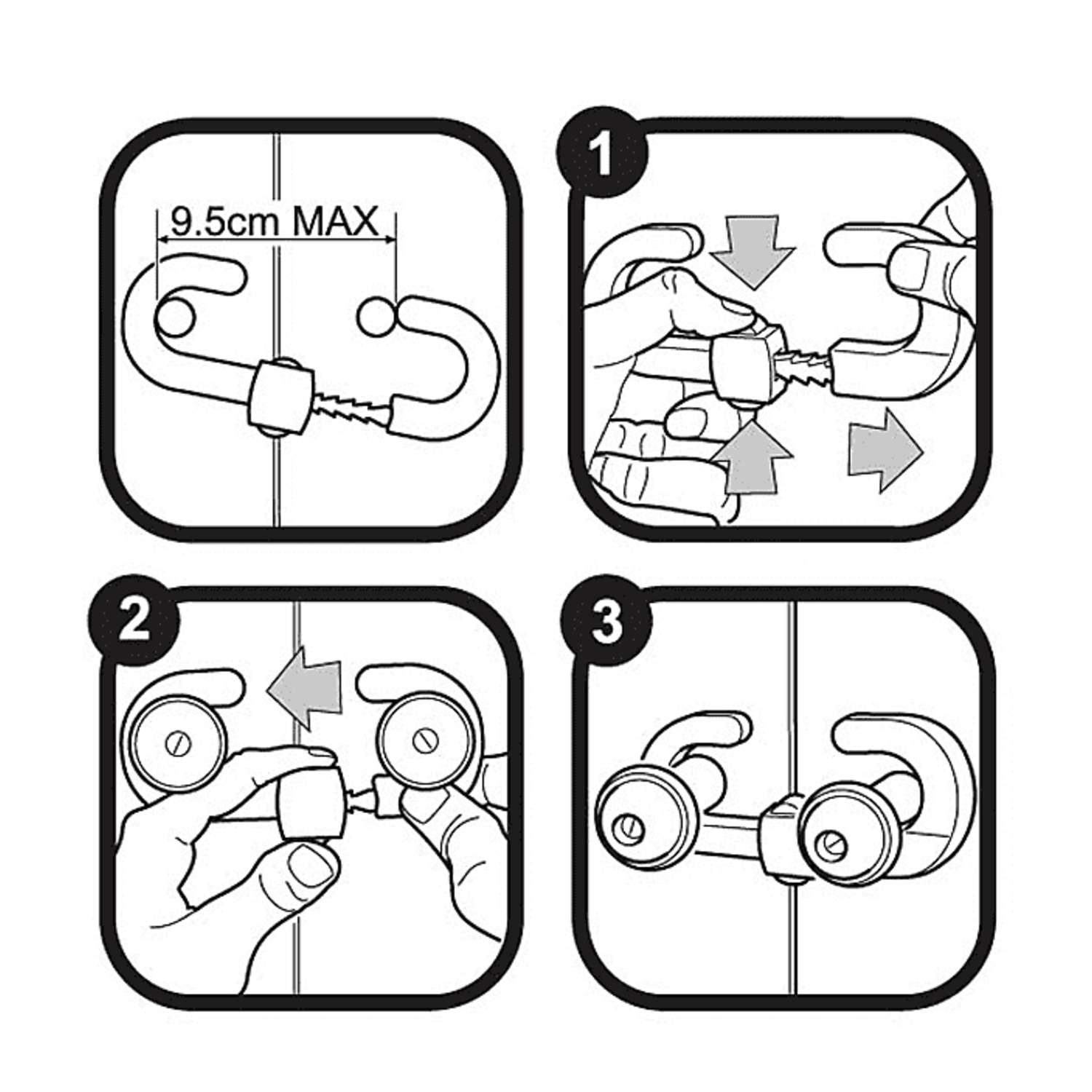 9.5cm MAX

1

2

3