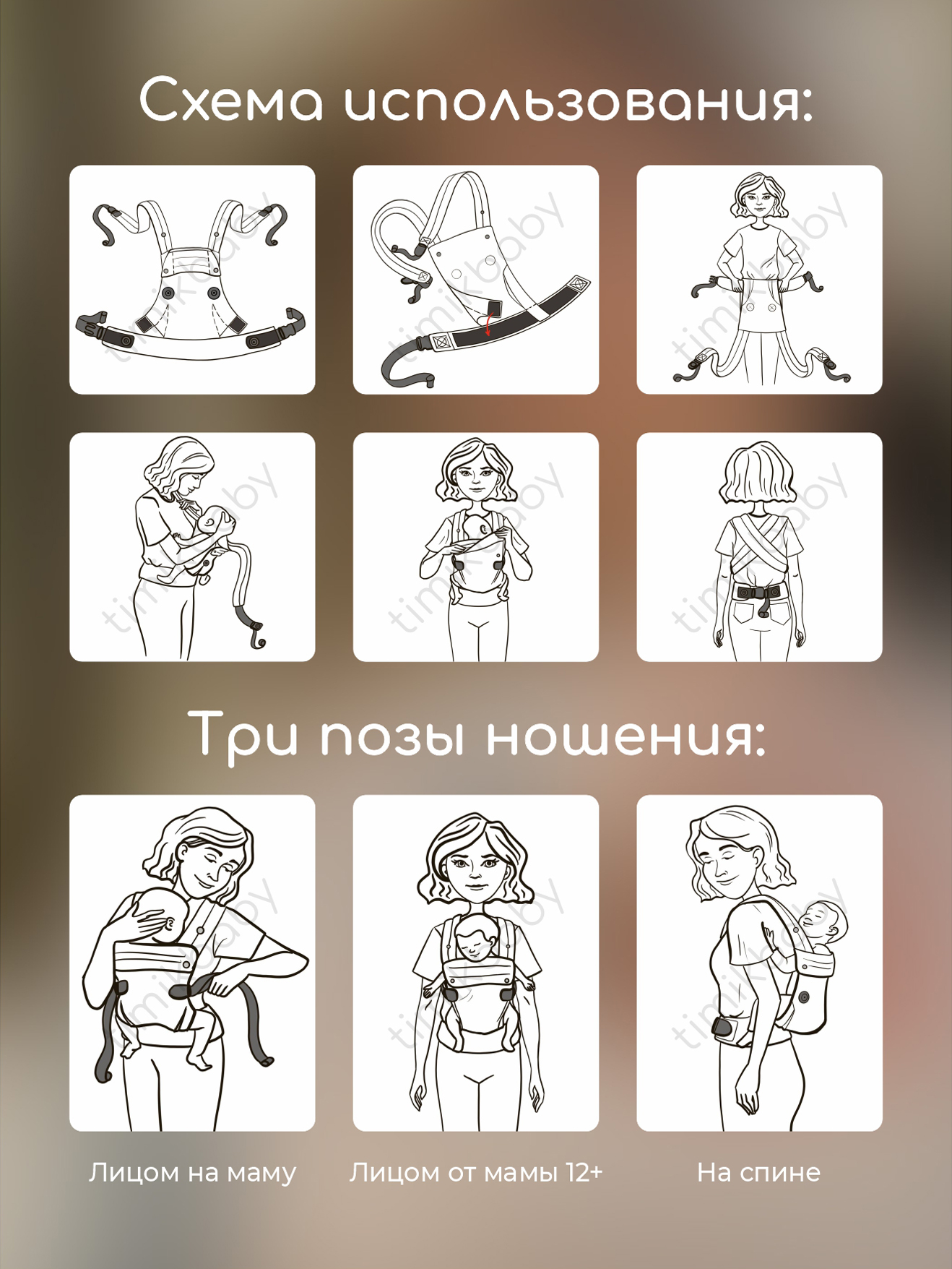 Схема использования:

timikbaby

timikbaby

timikbaby

timikbaby

timikbaby

timikbaby

Три позы ношения:

timikbaby

timikbaby

timikbaby

Лицом на маму

Лицом от мамы 12+

На спине