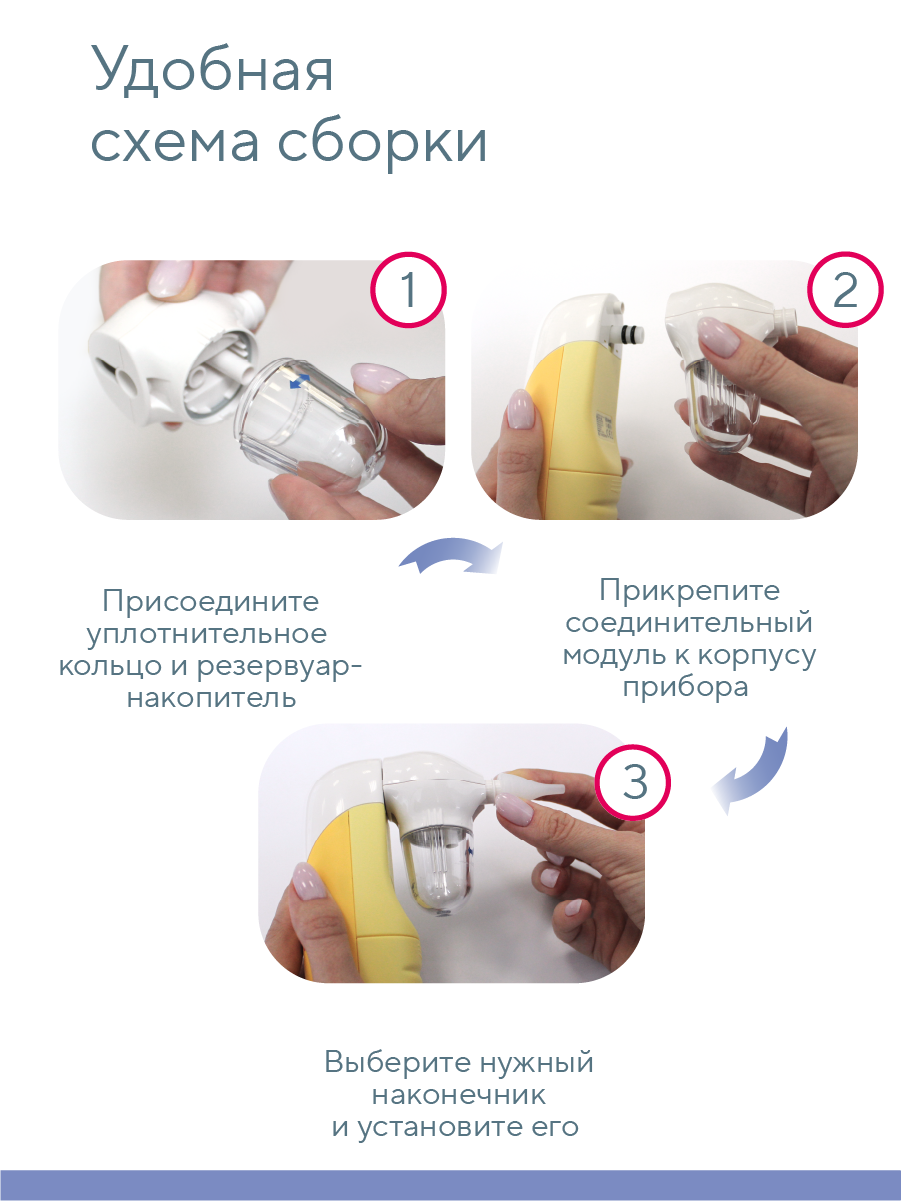 Удобная схема сборки

1

2

Присоедините уплотнительное кольцо и резервуар-накопитель

Прикрепите соединительный модуль к корпусу прибора

3

Выберите нужный наконечник и установите его