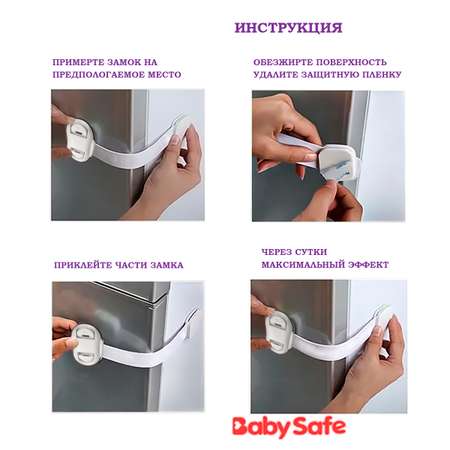 ИНСТРУКЦИЯ

ПРИМЕРТЕ ЗАМОК НА ПРЕДПОЛОГАЕМОЕ МЕСТО

ОБЕЗЖИРТЕ ПОВЕРХНОСТЬ УДАЛИТЕ ЗАЩИТНУЮ ПЛЕНКУ

ПРИКЛЕЙТЕ ЧАСТИ ЗАМКА

ЧЕРЕЗ СУТКИ МАКСИМАЛЬНЫЙ ЭФФЕКТ

Baby Safe