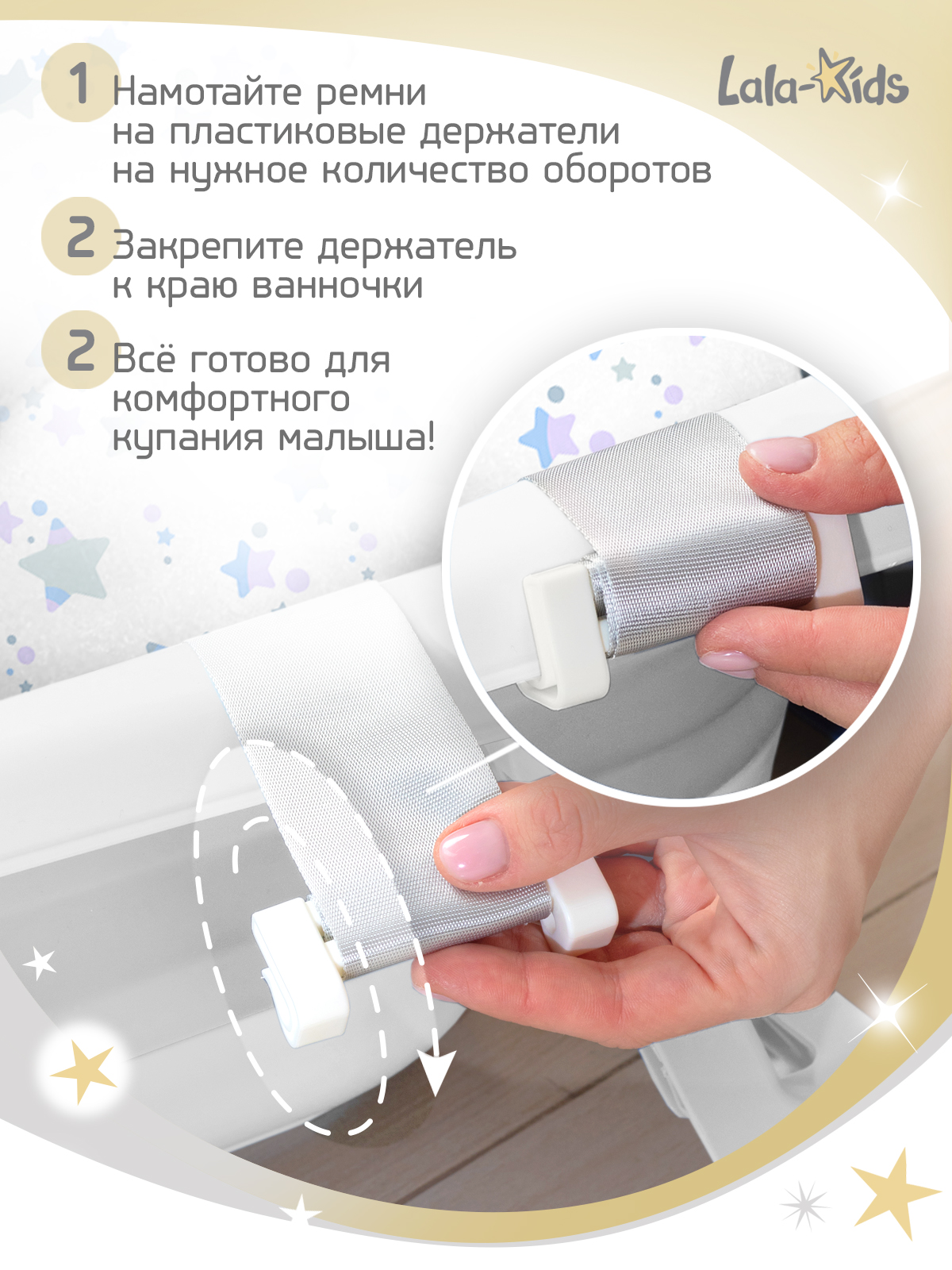 Lala-Kids

1 Намотайте ремни на пластиковые держатели на нужное количество оборотов

2 Закрепите держатель к краю ванночки

2 Всё готово для комфортного купания малыша!