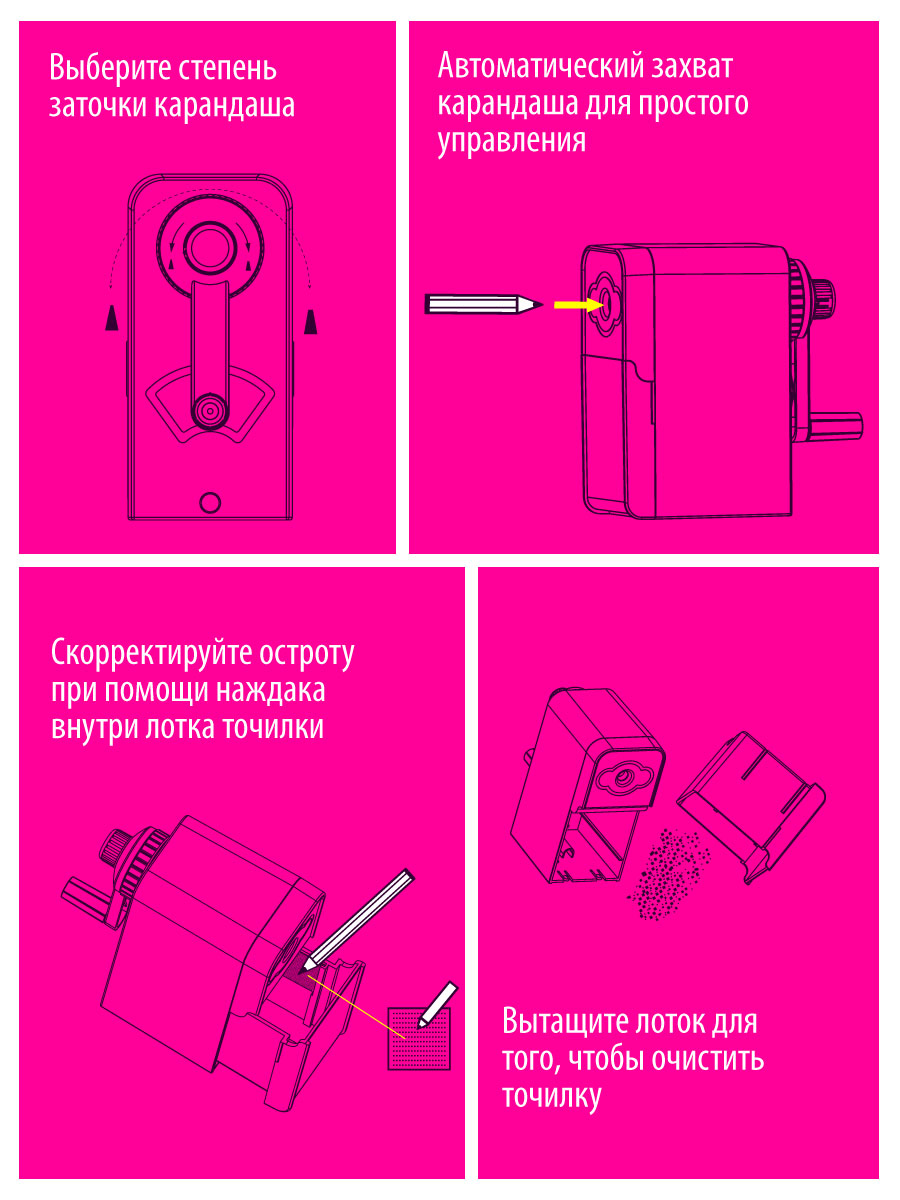 Выберите степень заточки карандаша

Автоматический захват карандаша для простого управления

Скорректируйте остроту при помощи наждака внутри лотка точилки

Вытащите лоток для того, чтобы очистить точилку