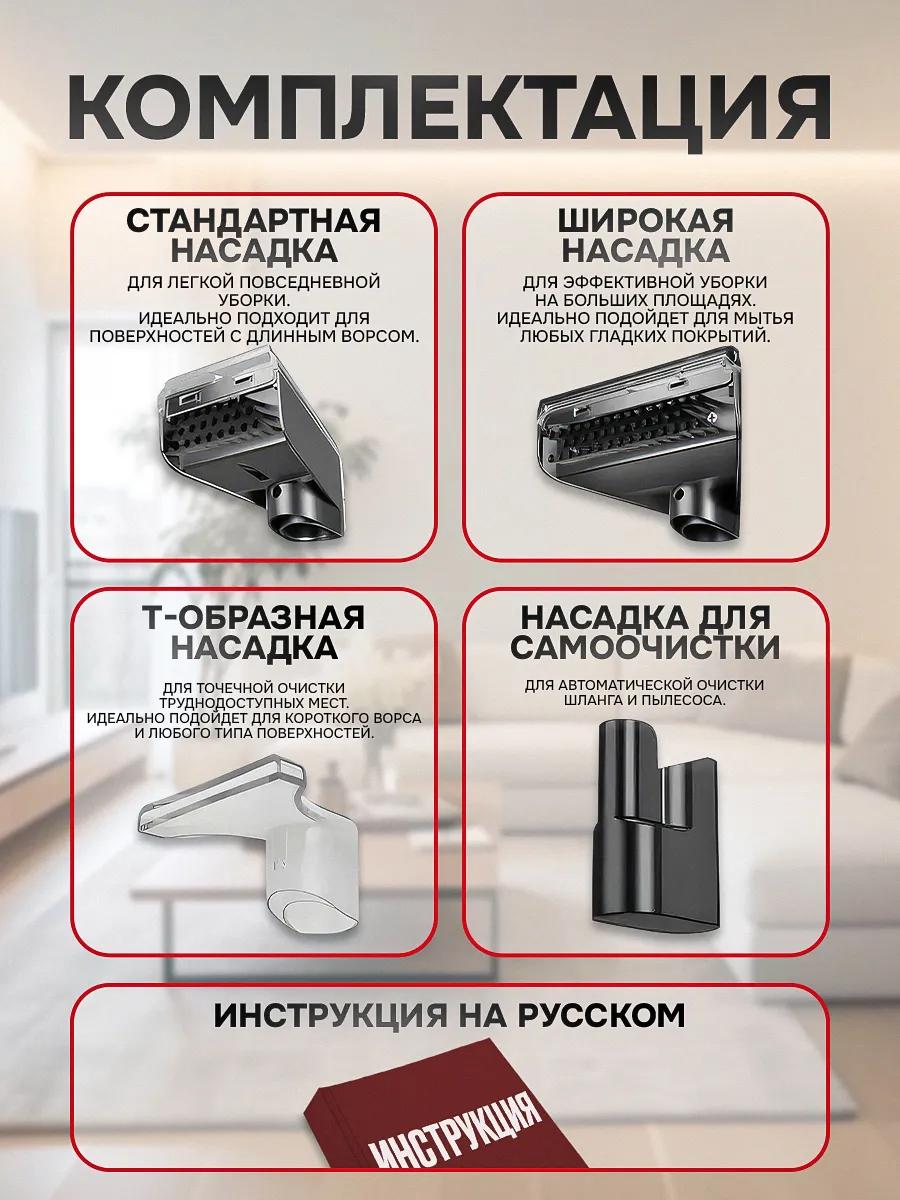 КОМПЛЕКТАЦИЯ

СТАНДАРТНАЯ НАСАДКА

ДЛЯ ЛЕГКОЙ ПОВСЕДНЕВНОЙ УБОРКИ. ИДЕАЛЬНО ПОДХОДИТ ДЛЯ ПОВЕРХНОСТЕЙ С ДЛИННЫМ ВОРСОМ.

ШИРОКАЯ НАСАДКА

ДЛЯ ЭФФЕКТИВНОЙ УБОРКИ НА БОЛЬШИХ ПЛОЩАДЯХ. ИДЕАЛЬНО ПОДОЙДЕТ ДЛЯ МЫТЬЯ ЛЮБЫХ ГЛАДКИХ ПОКРЫТИЙ.

Т-ОБРАЗНАЯ НАСАДКА

ДЛЯ ТОЧЕЧНОЙ ОЧИСТКИ ТРУДНОДОСТУПНЫХ МЕСТ. ИДЕАЛЬНО ПОДОЙДЕТ ДЛЯ КОРОТКОГО ВОРСА И ЛЮБОГО ТИПА ПОВЕРХНОСТЕЙ.

НАСАДКА ДЛЯ САМООЧИСТКИ

ДЛЯ АВТОМАТИЧЕСКОЙ ОЧИСТКИ ШЛАНГА И ПЫЛЕСОСА.

ИНСТРУКЦИЯ НА РУССКОМ

ИНСТРУКЦИЯ