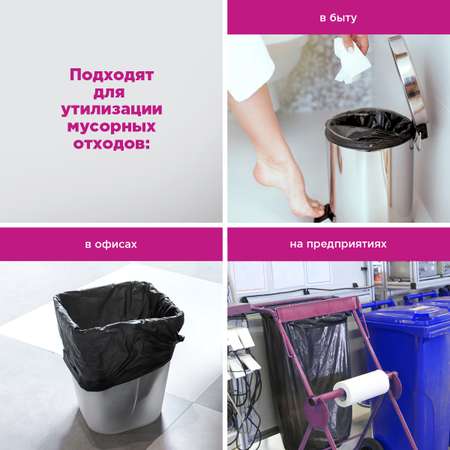 Подходят для утилизации мусорных отходов:

в быту

в офисах

на предприятиях