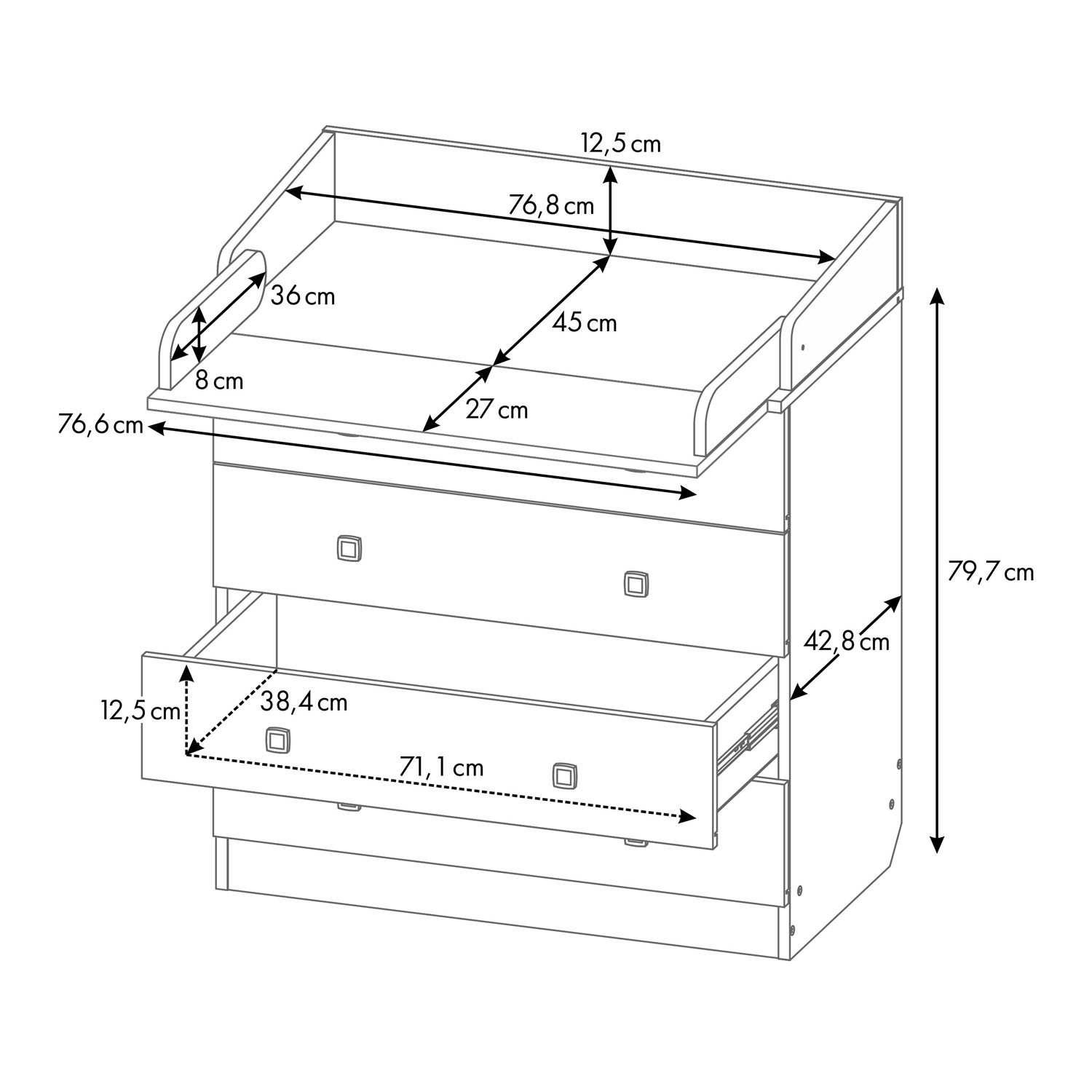 12,5 cm
76,8 cm
36 cm
45 cm
8 cm
27 cm
76,6 cm
79,7 cm
42,8 cm
12,5 cm
38,4 cm
71,1 cm