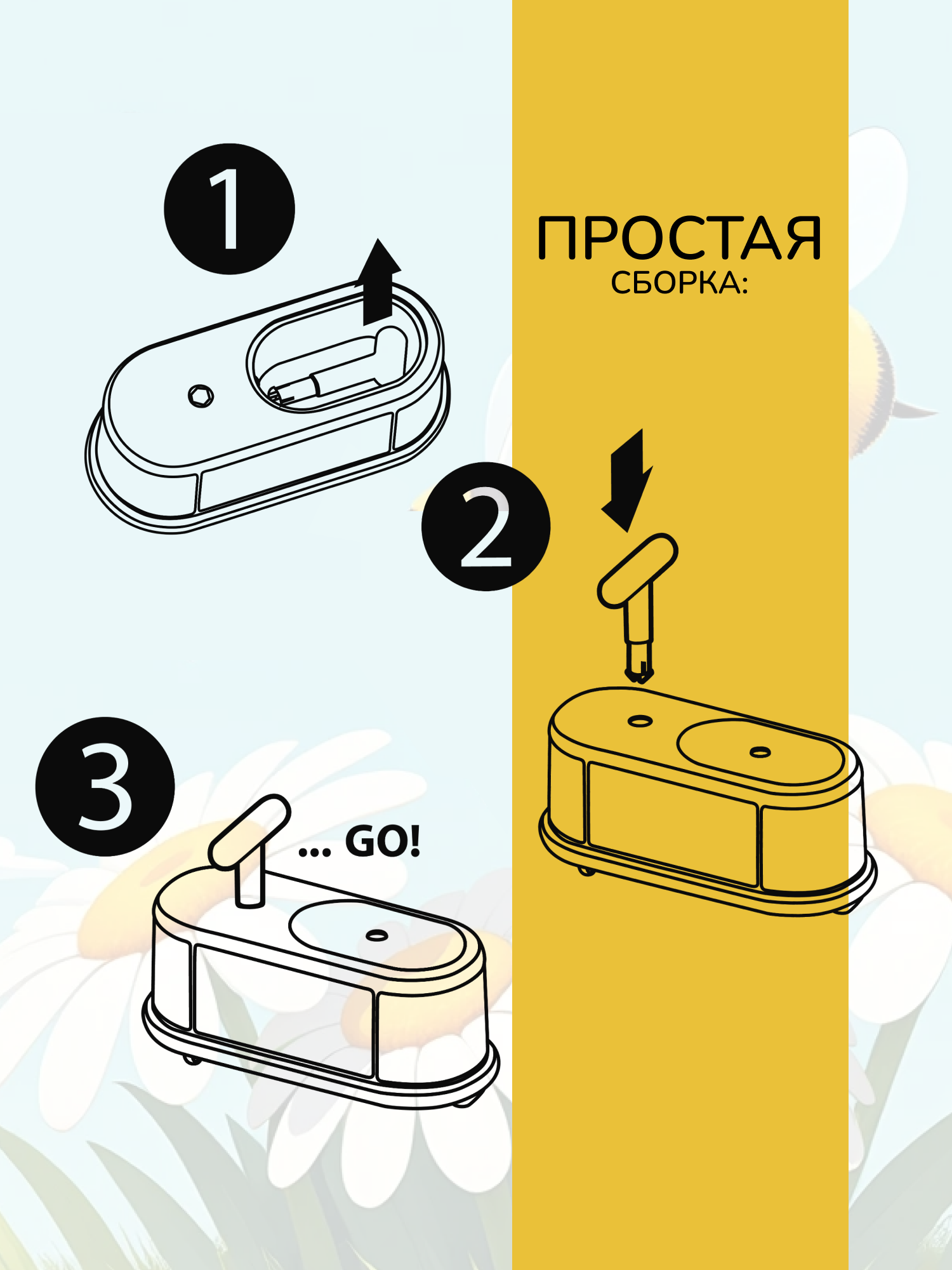 1

ПРОСТАЯ
СБОРКА:

2

3

... GO!