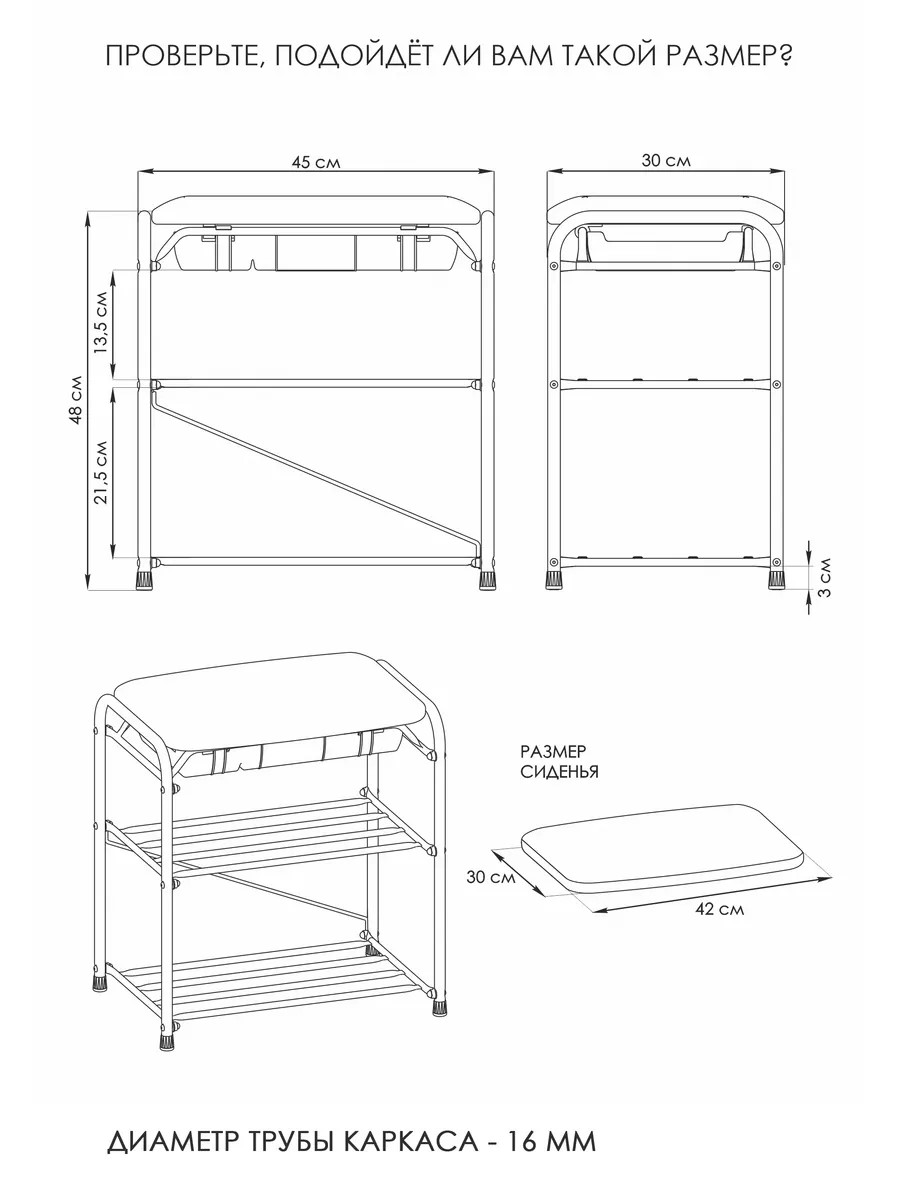 ПРОВЕРЬТЕ, ПОДОЙДЁТ ЛИ ВАМ ТАКОЙ РАЗМЕР?

45 см

30 см

48 см

13,5 см

21,5 см

3 см

РАЗМЕР СИДЕНЬЯ

30 см

42 см

ДИАМЕТР ТРУБЫ КАРКАСА - 16 ММ