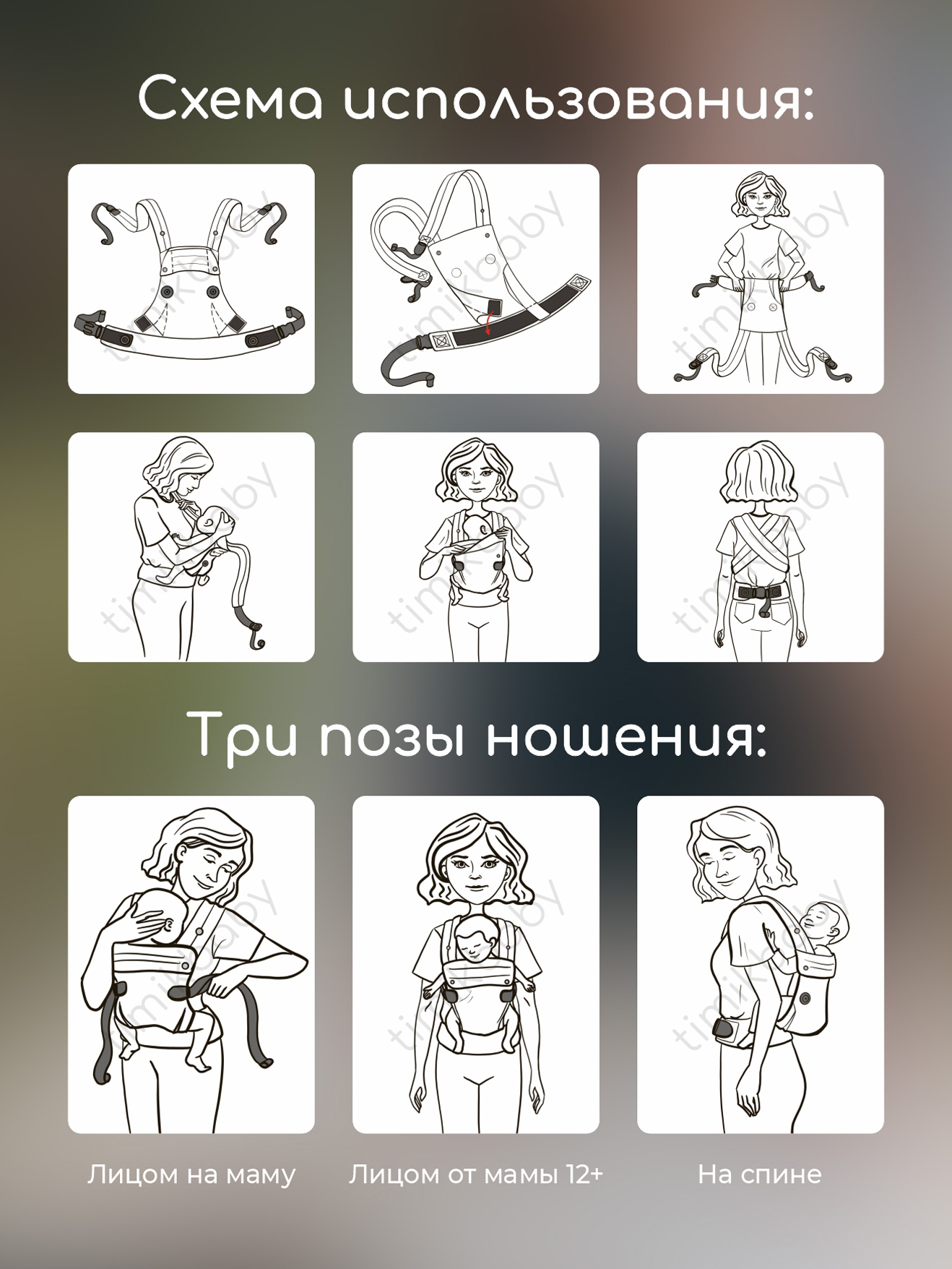 Схема использования:

timikbaby

timikbaby

timikbaby

timikbaby

timikbaby

timikbaby

Три позы ношения:

timikbaby

timikbaby

timikbaby

Лицом на маму

Лицом от мамы 12+

На спине