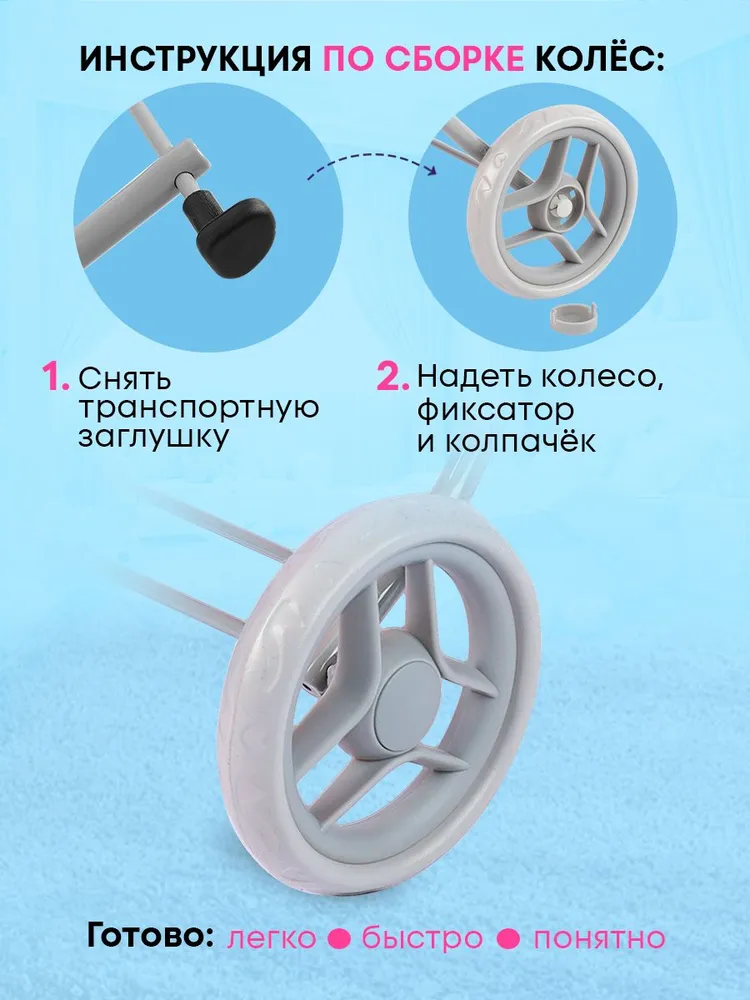 ИНСТРУКЦИЯ ПО СБОРКЕ КОЛЁС:

1. Снять транспортную заглушку

2. Надеть колесо, фиксатор и колпачёк

Готово: легко ● быстро ● понятно