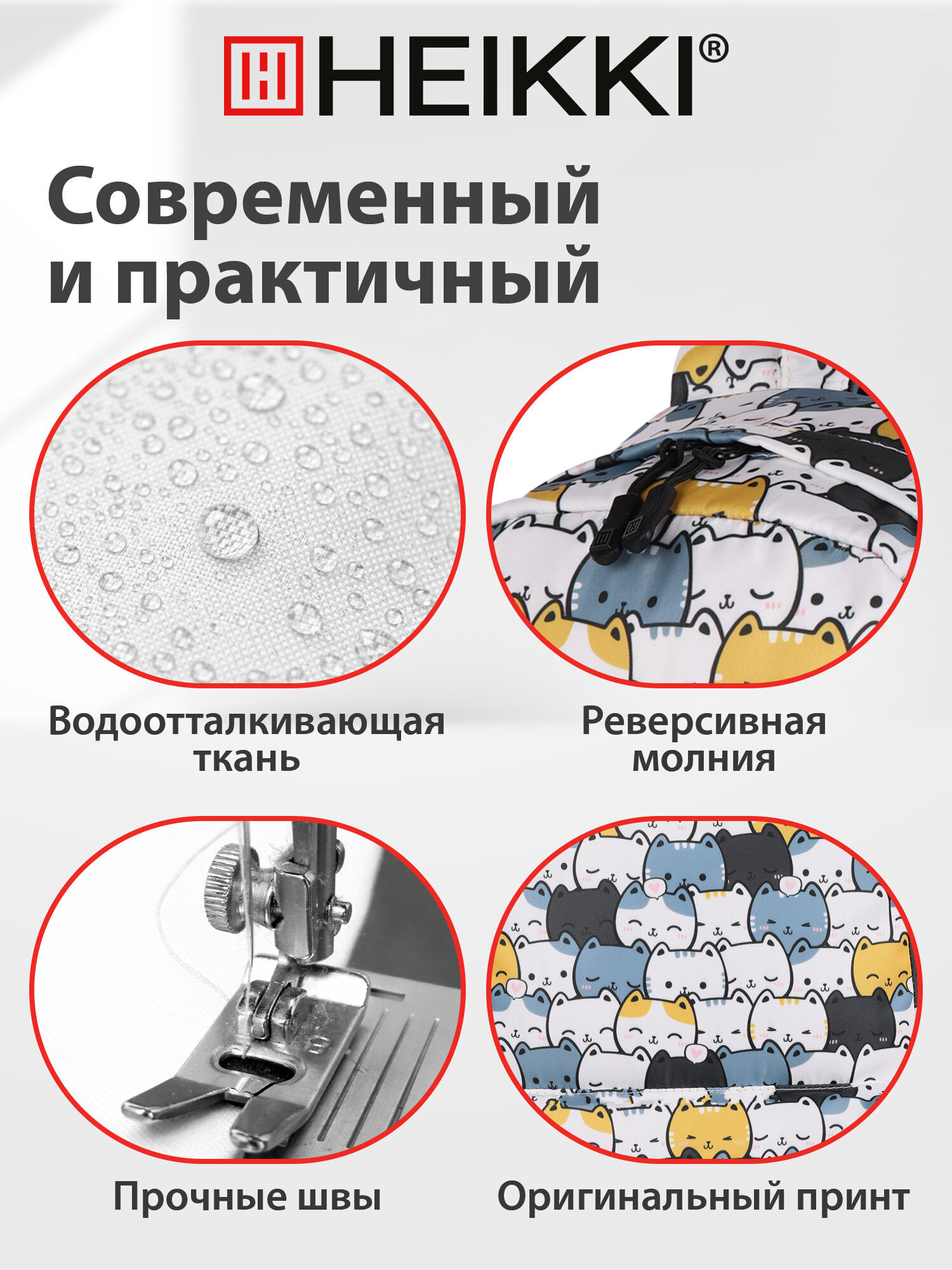 HEIKKI®

Современный и практичный

Водоотталкивающая ткань

Реверсивная молния

Прочные швы

Оригинальный принт