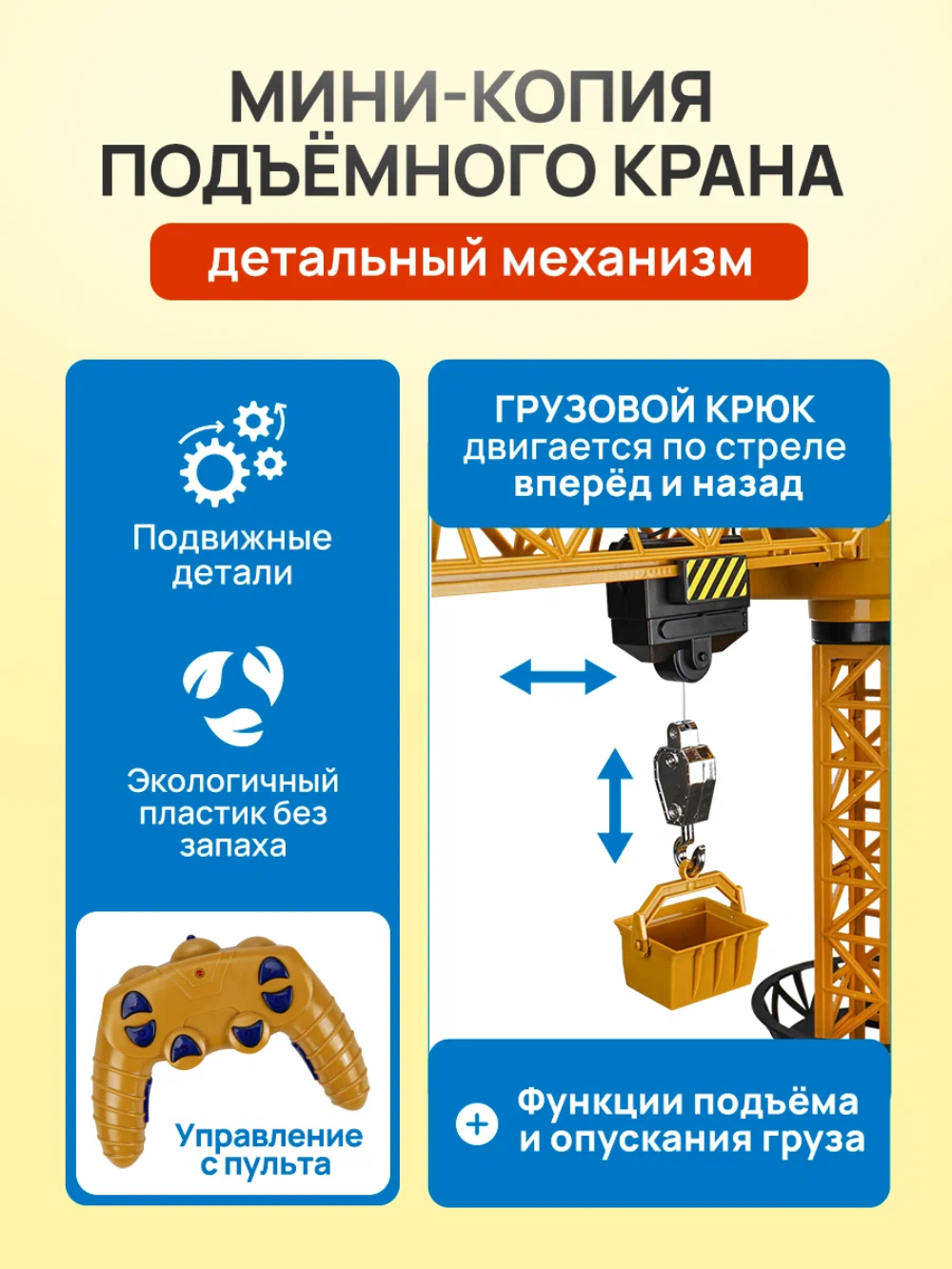 МИНИ-КОПИЯ ПОДЪЁМНОГО КРАНА

детальный механизм

Подвижные детали

Экологичный пластик без запаха

Управление с пульта

ГРУЗОВОЙ КРЮК двигается по стреле вперёд и назад

+ Функции подъёма и опускания груза