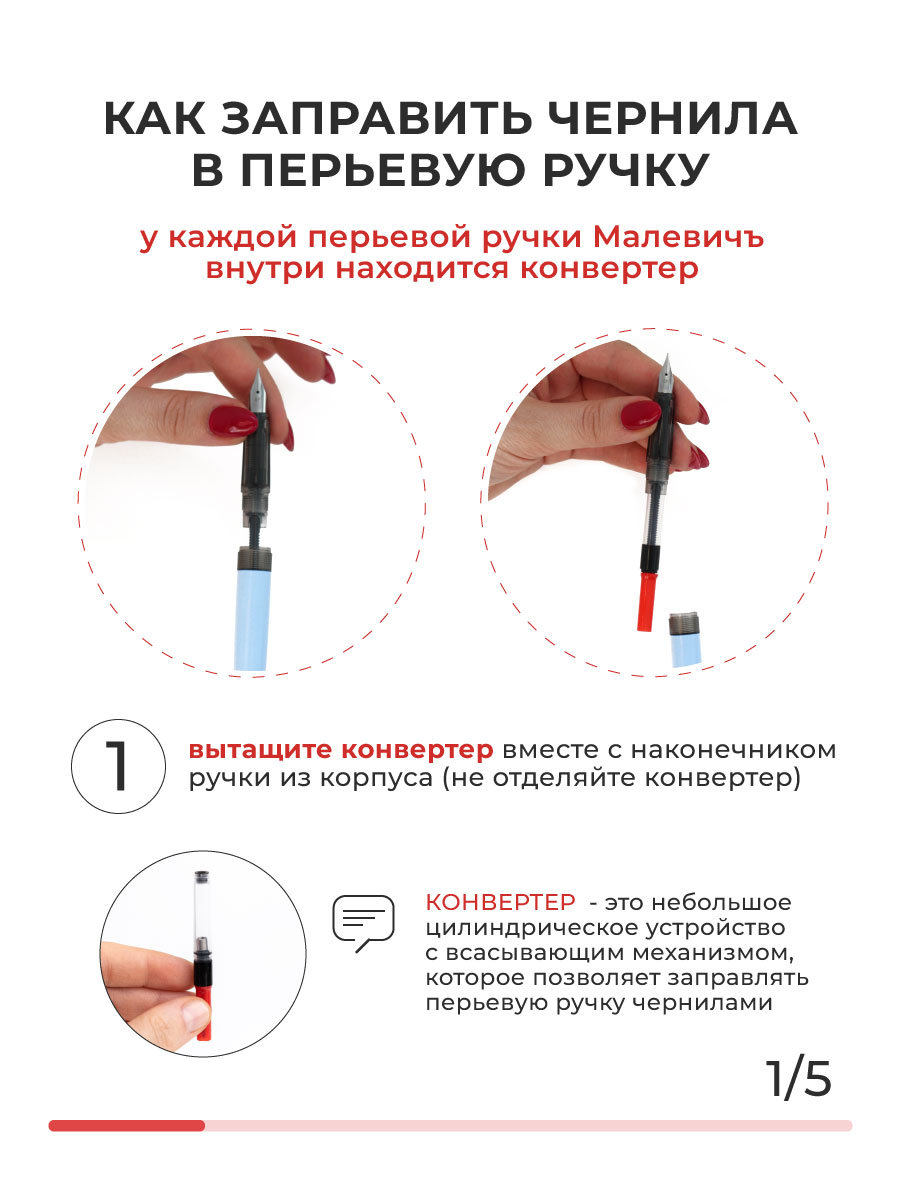 КАК ЗАПРАВИТЬ ЧЕРНИЛА В ПЕРЬЕВУЮ РУЧКУ

у каждой перьевой ручки Малевичъ внутри находится конвертер

1

вытащите конвертер вместе с наконечником ручки из корпуса (не отделяйте конвертер)

КОНВЕРТЕР - это небольшое цилиндрическое устройство с всасывающим механизмом, которое позволяет заправлять перьевую ручку чернилами

1/5