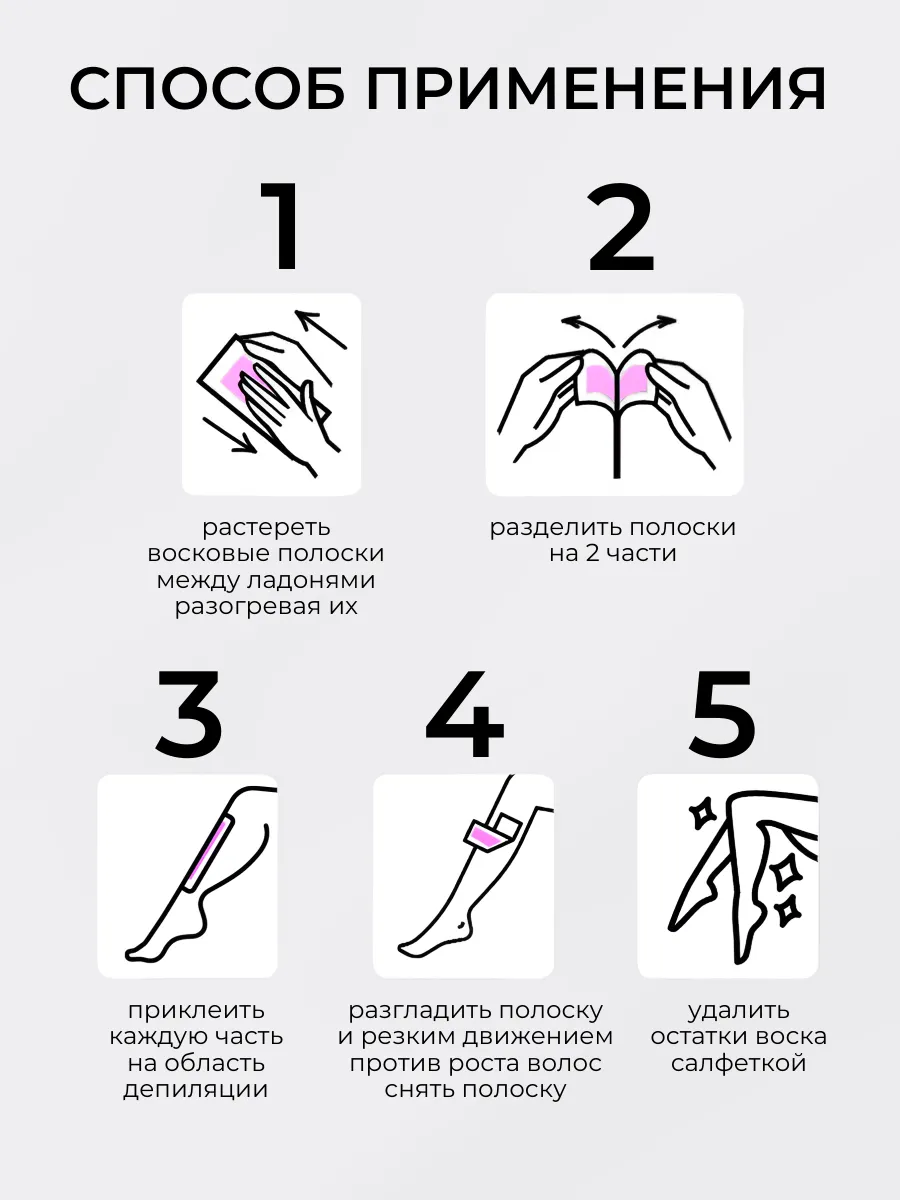 СПОСОБ ПРИМЕНЕНИЯ

1

растереть восковые полоски между ладонями разогревая их

2

разделить полоски на 2 части

3

приклеить каждую часть на область депиляции

4

разгладить полоску и резким движением против роста волос снять полоску

5

удалить остатки воска салфеткой