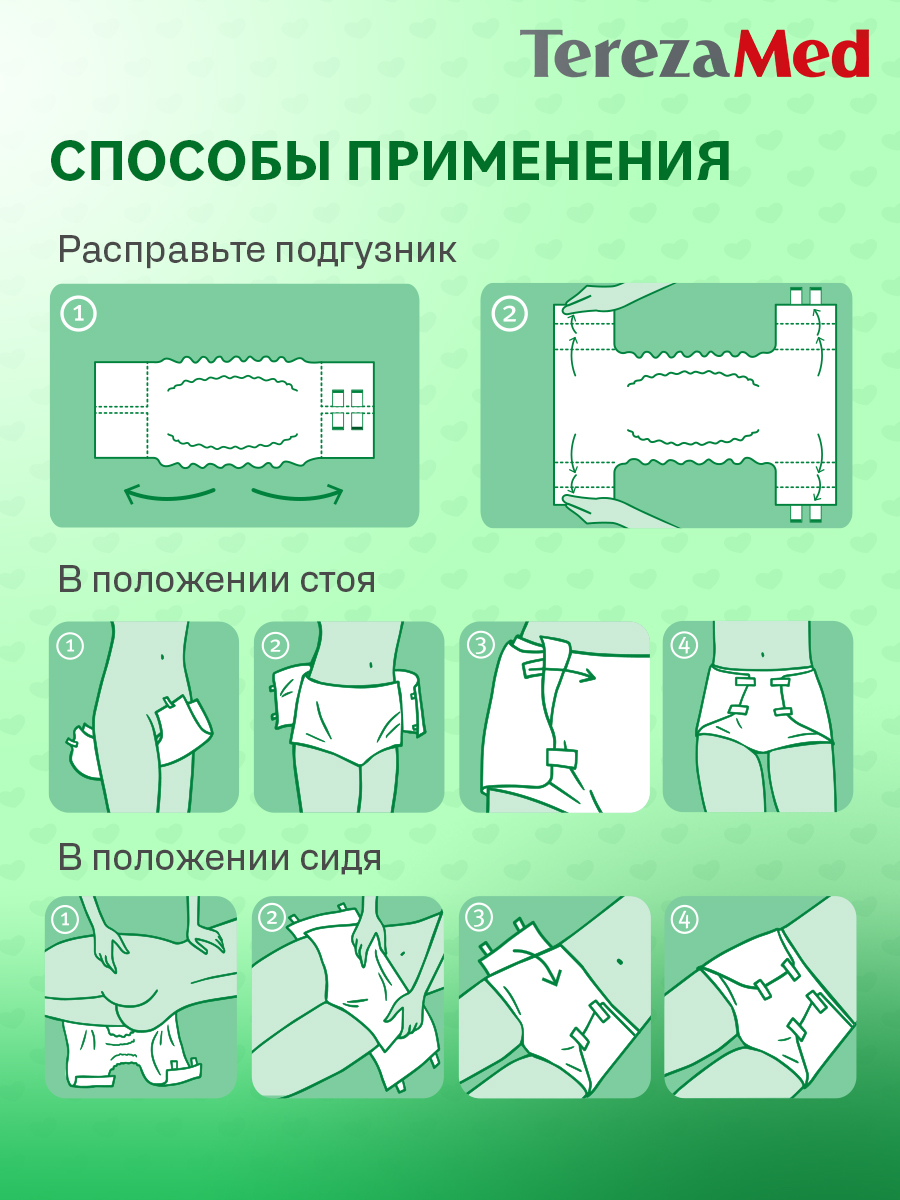 TerezaMed

СПОСОБЫ ПРИМЕНЕНИЯ

Расправьте подгузник

1

2

В положении стоя

1

2

3

4

В положении сидя

1

2

3

4