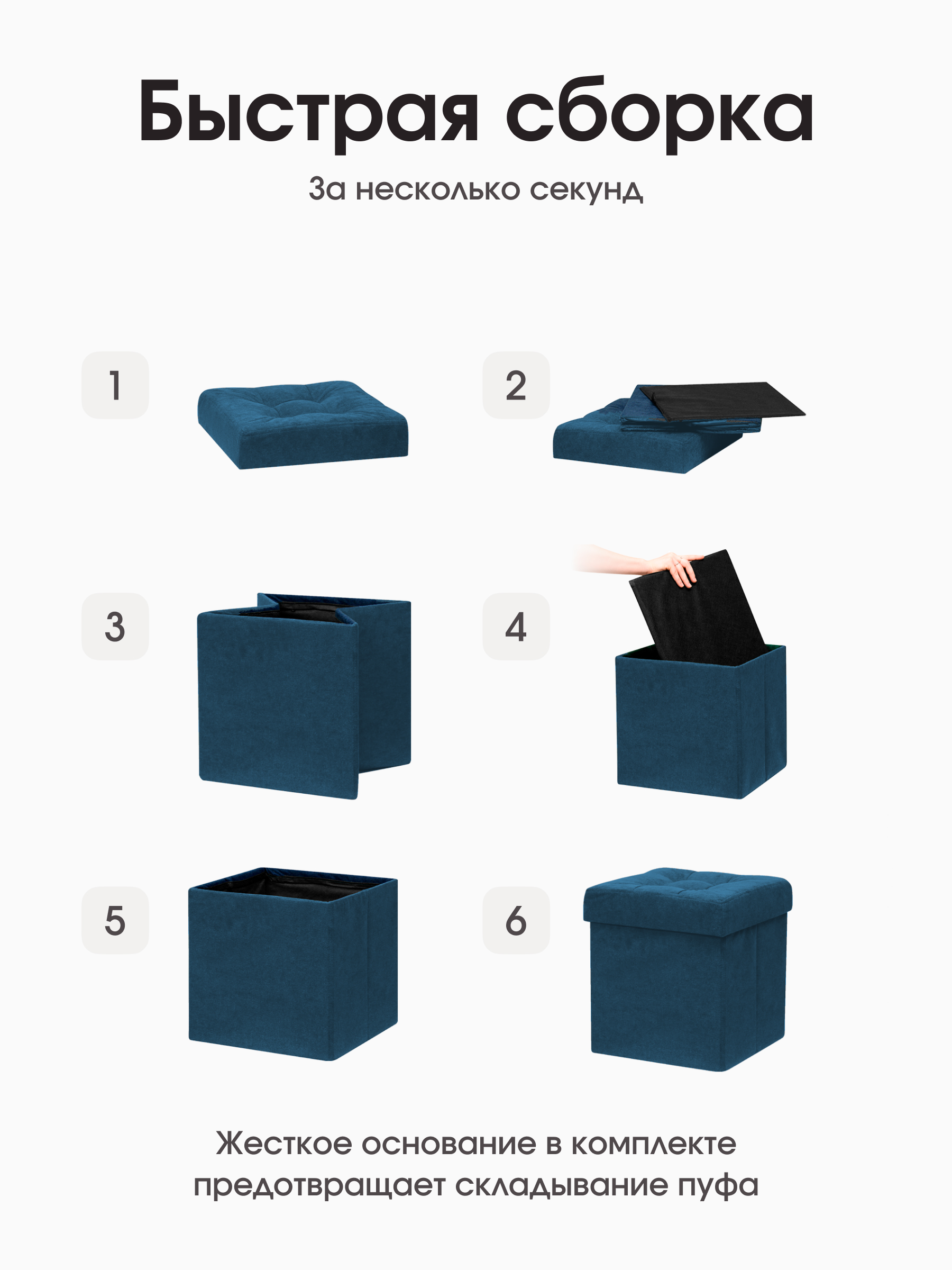 Быстрая сборка

За несколько секунд

1

2

3

4

5

6

Жесткое основание в комплекте предотвращает складывание пуфа