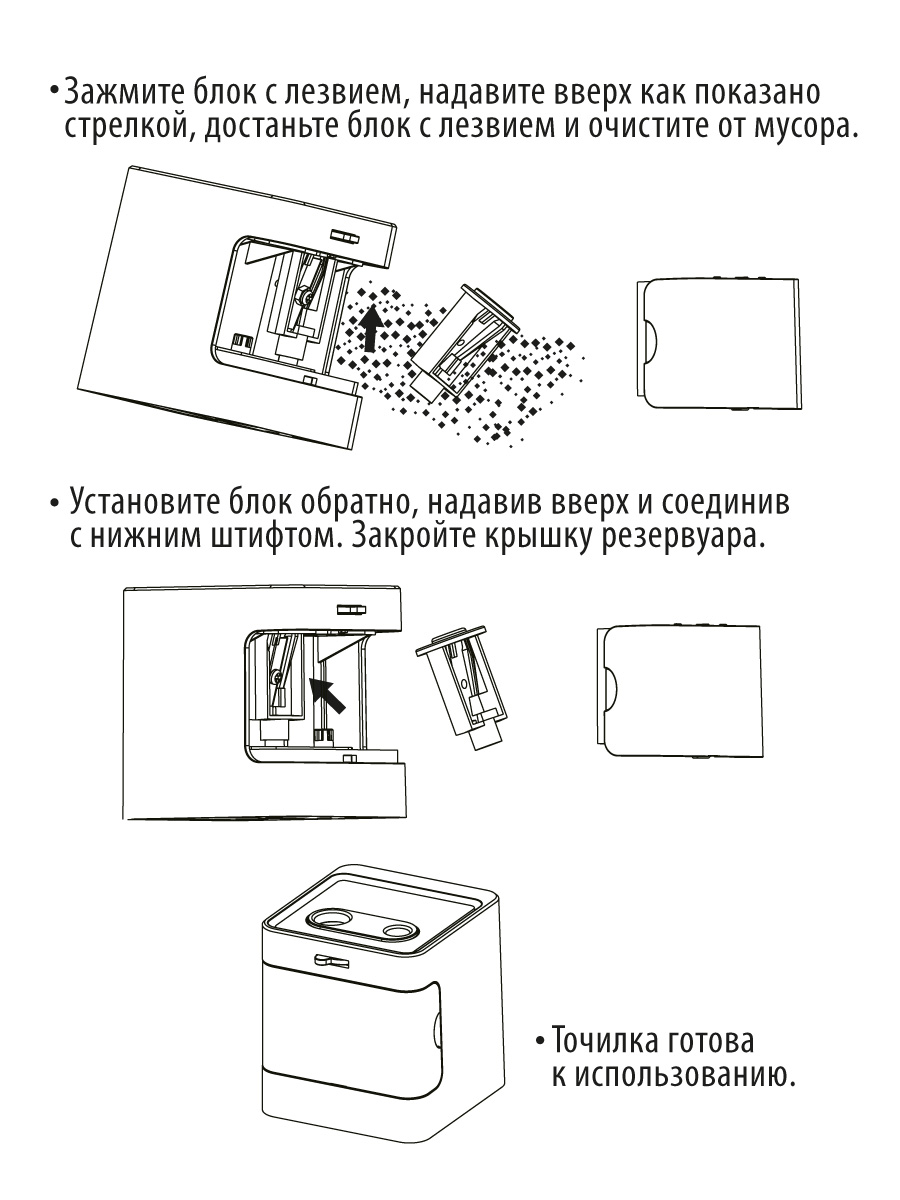 • Зажмите блок с лезвием, надавите вверх как показано стрелкой, достаньте блок с лезвием и очистите от мусора.

• Установите блок обратно, надавив вверх и соединив с нижним штифтом. Закройте крышку резервуара.

• Точилка готова к использованию.