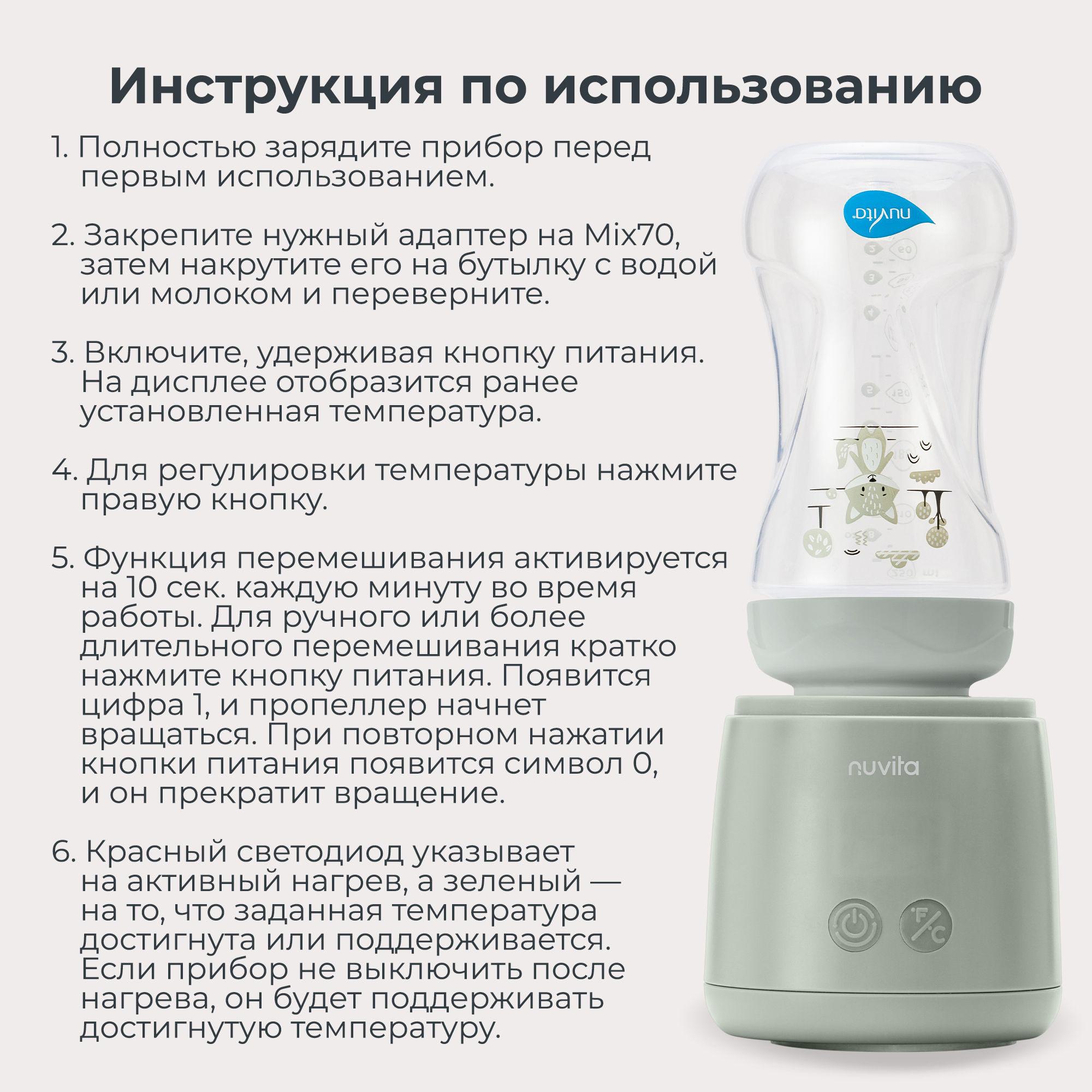 Инструкция по использованию

1. Полностью зарядите прибор перед первым использованием.

2. Закрепите нужный адаптер на Mix70, затем накрутите его на бутылку с водой или молоком и переверните.

3. Включите, удерживая кнопку питания. На дисплее отобразится ранее установленная температура.

4. Для регулировки температуры нажмите правую кнопку.

5. Функция перемешивания активируется на 10 сек. каждую минуту во время работы. Для ручного или более длительного перемешивания кратко нажмите кнопку питания. Появится цифра 1, и пропеллер начнет вращаться. При повторном нажатии кнопки питания появится символ 0, и он прекратит вращение.

6. Красный светодиод указывает на активный нагрев, а зеленый — на то, что заданная температура достигнута или поддерживается. Если прибор не выключить после нагрева, он будет поддерживать достигнутую температуру.

nuvita

nuvita

°F/°C