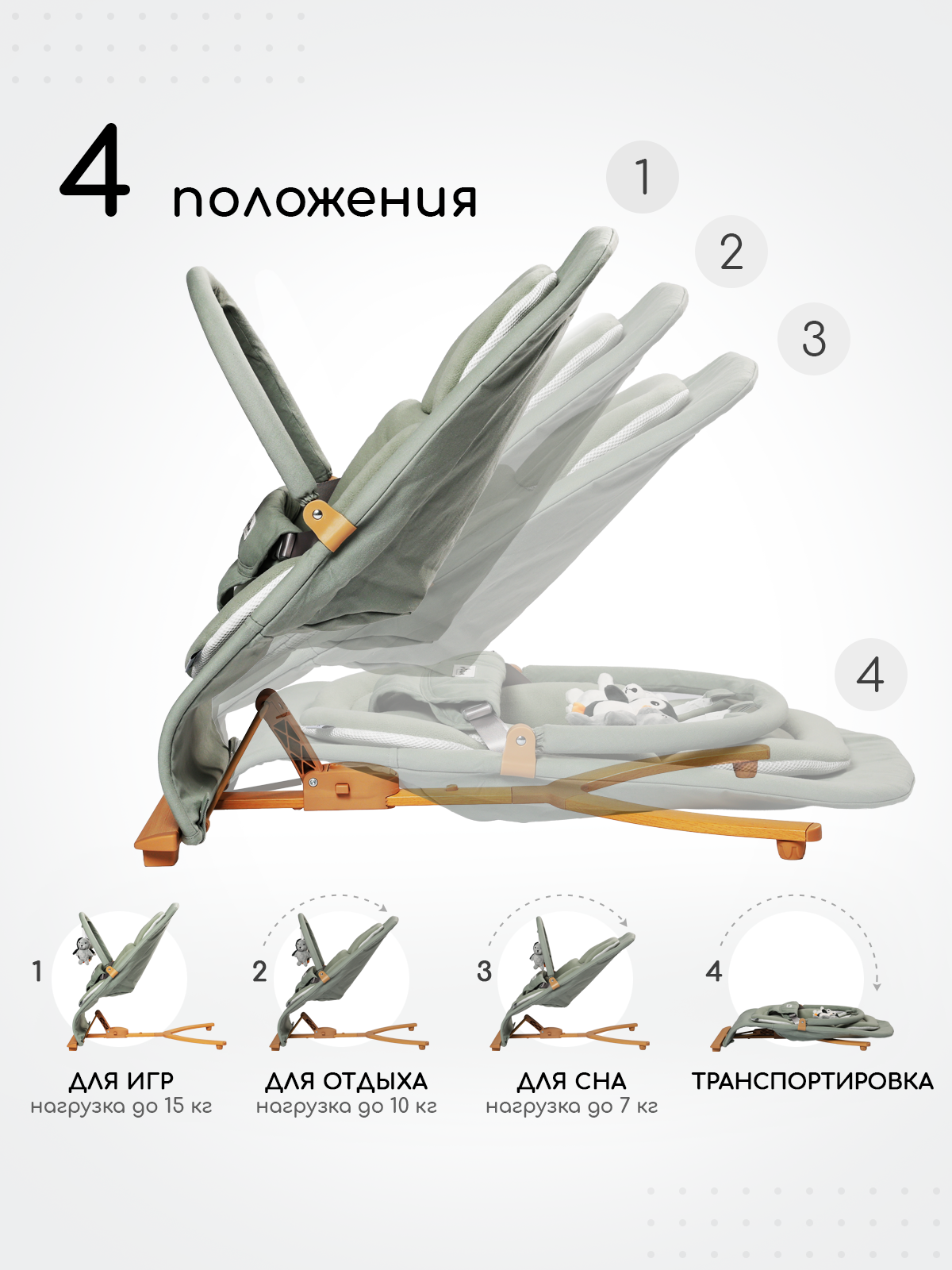 4 положения

1

2

3

4

1
ДЛЯ ИГР
нагрузка до 15 кг

2
ДЛЯ ОТДЫХА
нагрузка до 10 кг

3
ДЛЯ СНА
нагрузка до 7 кг

4
ТРАНСПОРТИРОВКА