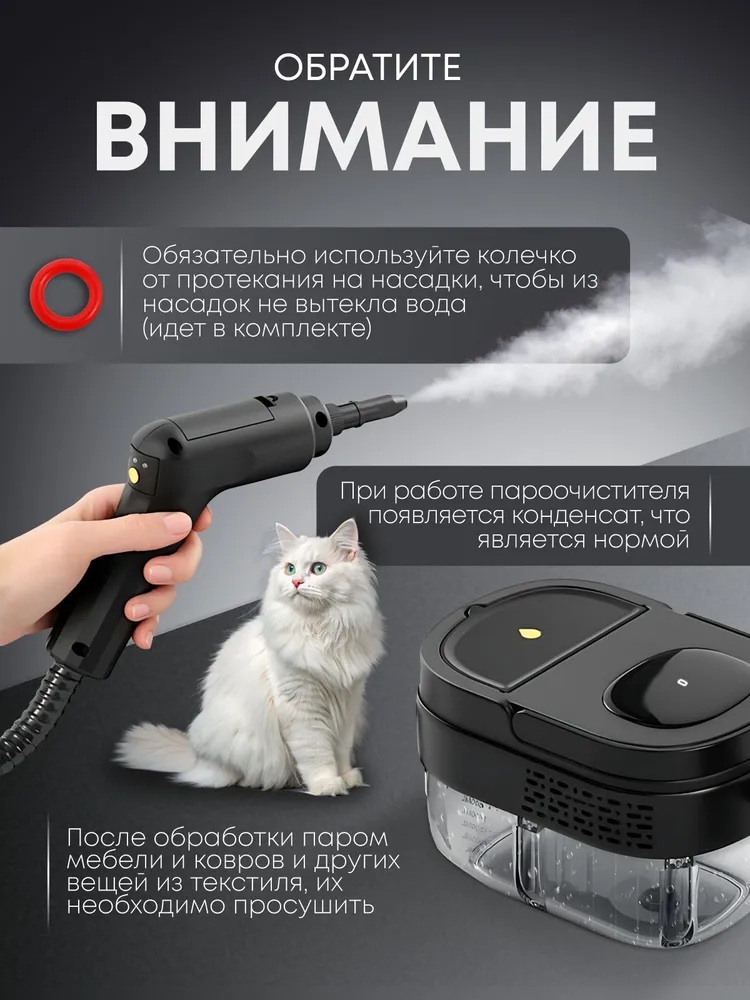 ОБРАТИТЕ
ВНИМАНИЕ

Обязательно используйте колечко от протекания на насадки, чтобы из насадок не вытекла вода (идет в комплекте)

При работе пароочистителя появляется конденсат, что является нормой

После обработки паром мебели и ковров и других вещей из текстиля, их необходимо просушить