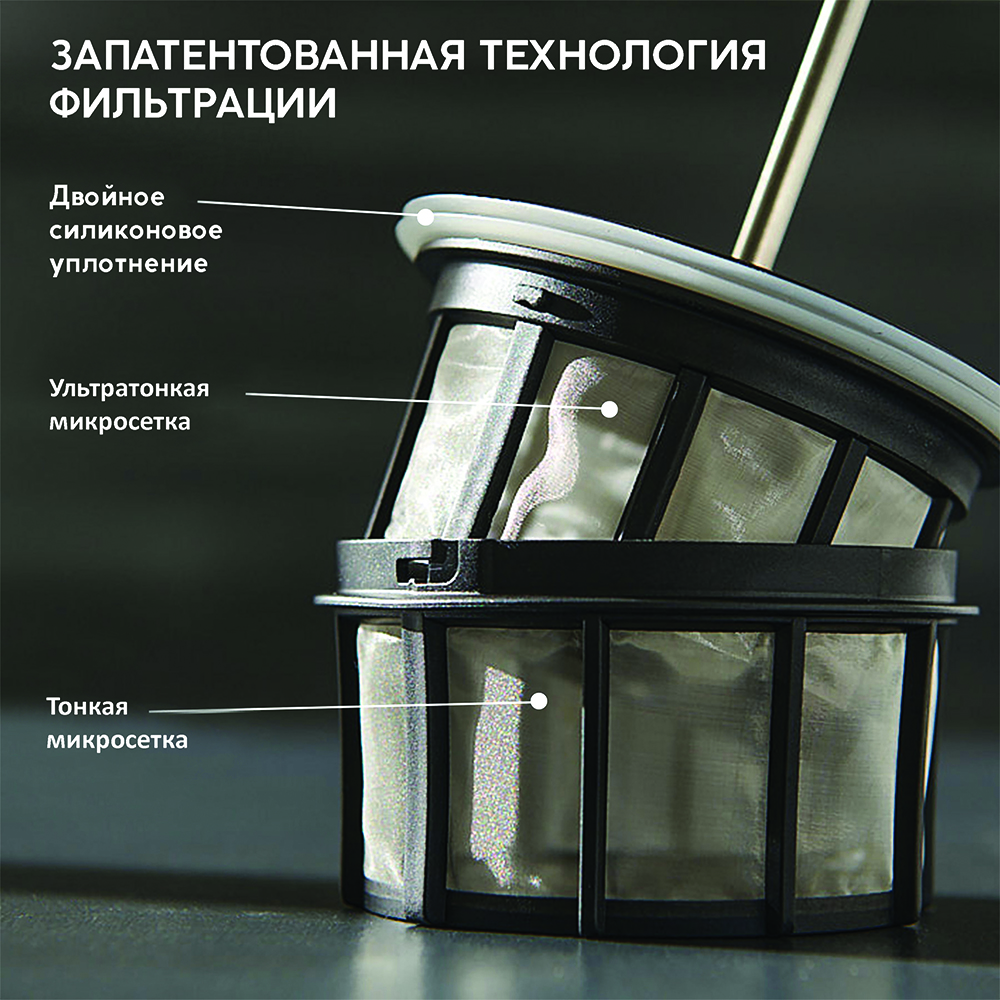 ЗАПАТЕНТОВАННАЯ ТЕХНОЛОГИЯ ФИЛЬТРАЦИИ

Двойное силиконовое уплотнение

Ультратонкая микросетка

Тонкая микросетка