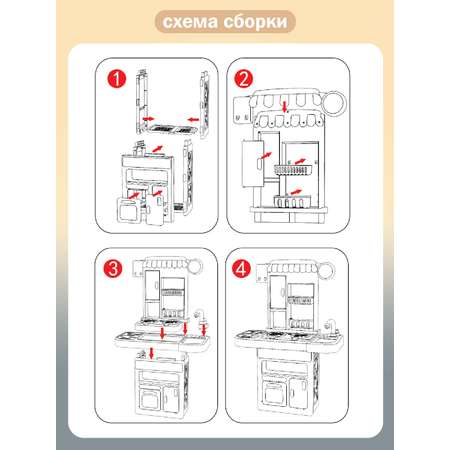 схема сборки

1

2

3

4