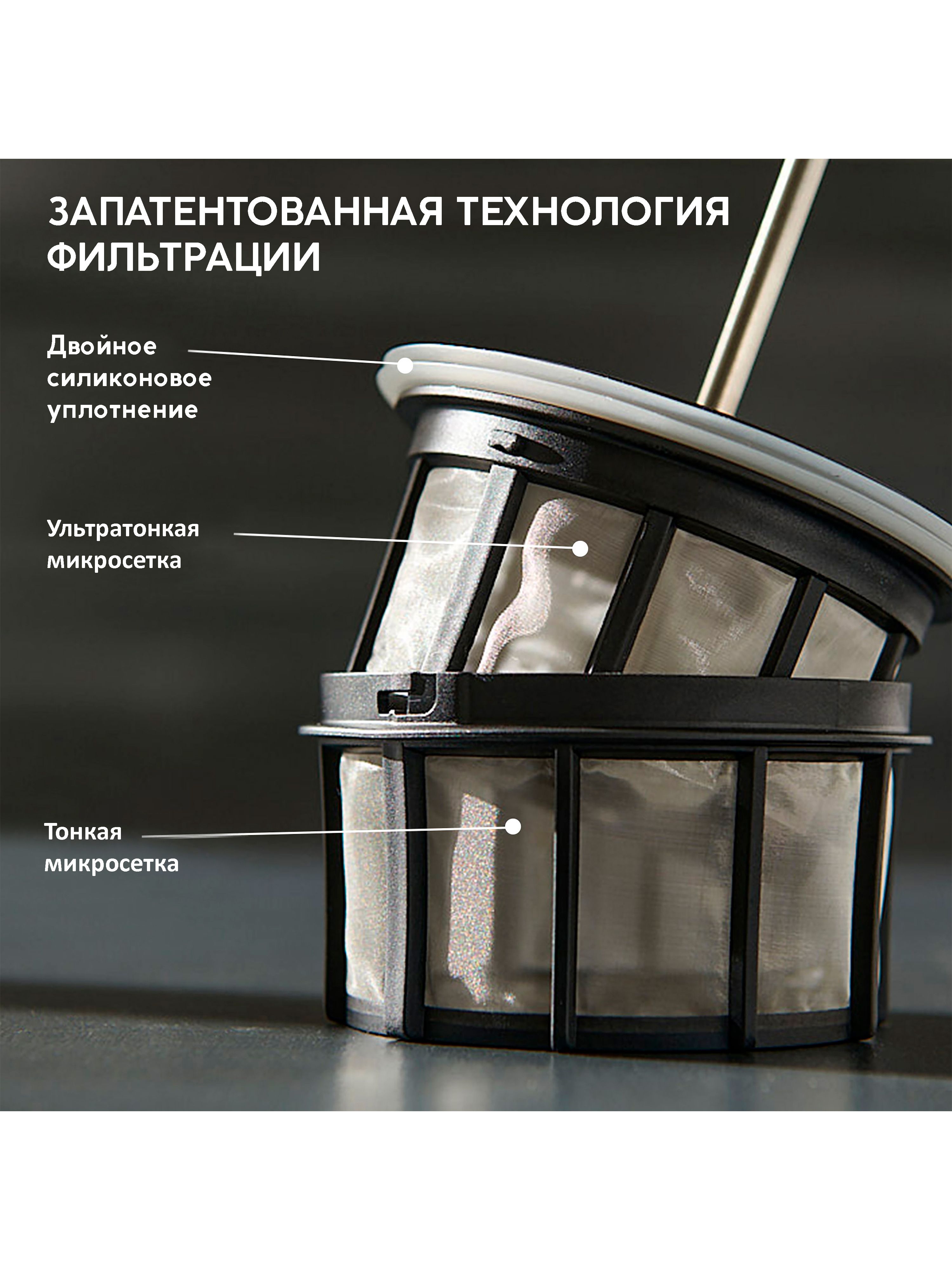 ЗАПАТЕНТОВАННАЯ ТЕХНОЛОГИЯ ФИЛЬТРАЦИИ

Двойное силиконовое уплотнение

Ультратонкая микросетка

Тонкая микросетка