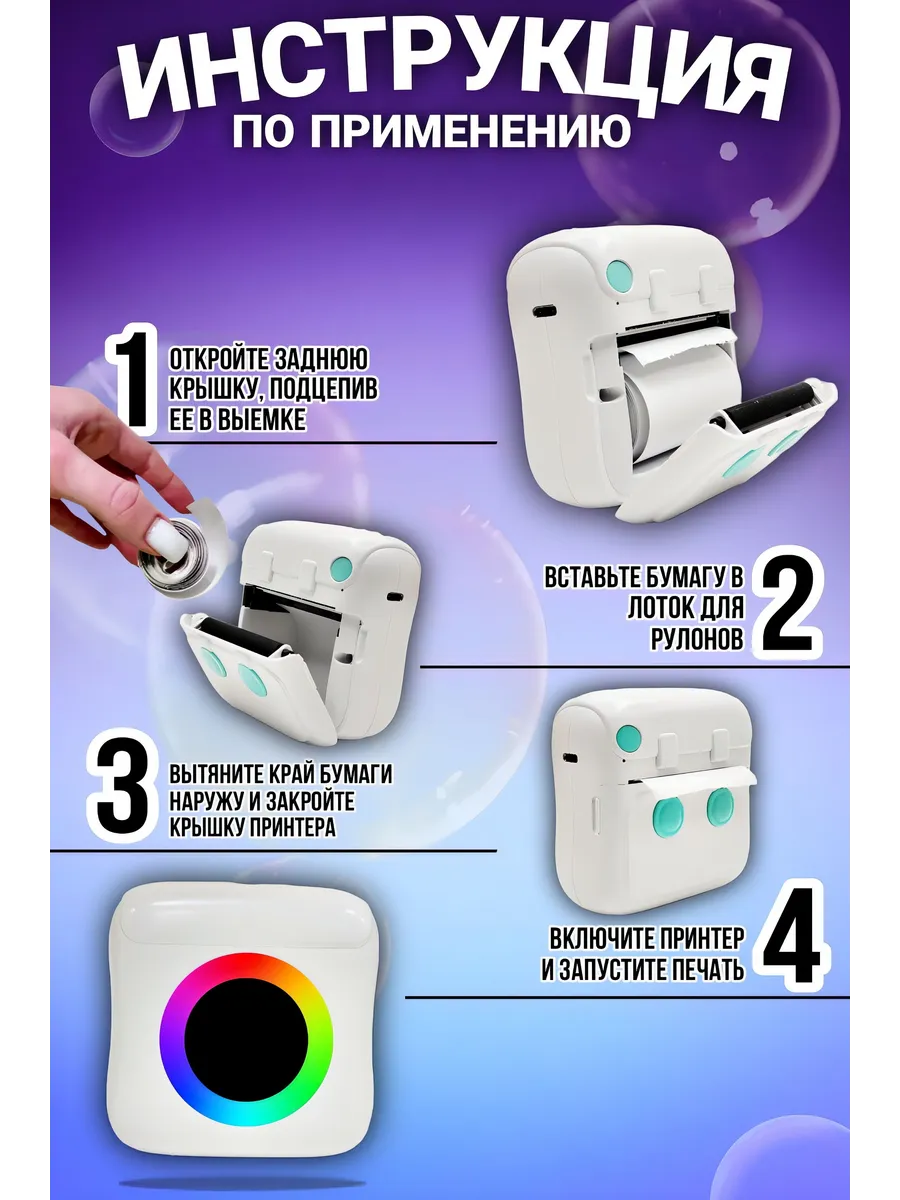 ИНСТРУКЦИЯ
ПО ПРИМЕНЕНИЮ

1 ОТКРОЙТЕ ЗАДНЮЮ КРЫШКУ, ПОДЦЕПИВ ЕЕ В ВЫЕМКЕ

ВСТАВЬТЕ БУМАГУ В ЛОТОК ДЛЯ РУЛОНОВ 2

3 ВЫТЯНИТЕ КРАЙ БУМАГИ НАРУЖУ И ЗАКРОЙТЕ КРЫШКУ ПРИНТЕРА

ВКЛЮЧИТЕ ПРИНТЕР И ЗАПУСТИТЕ ПЕЧАТЬ 4