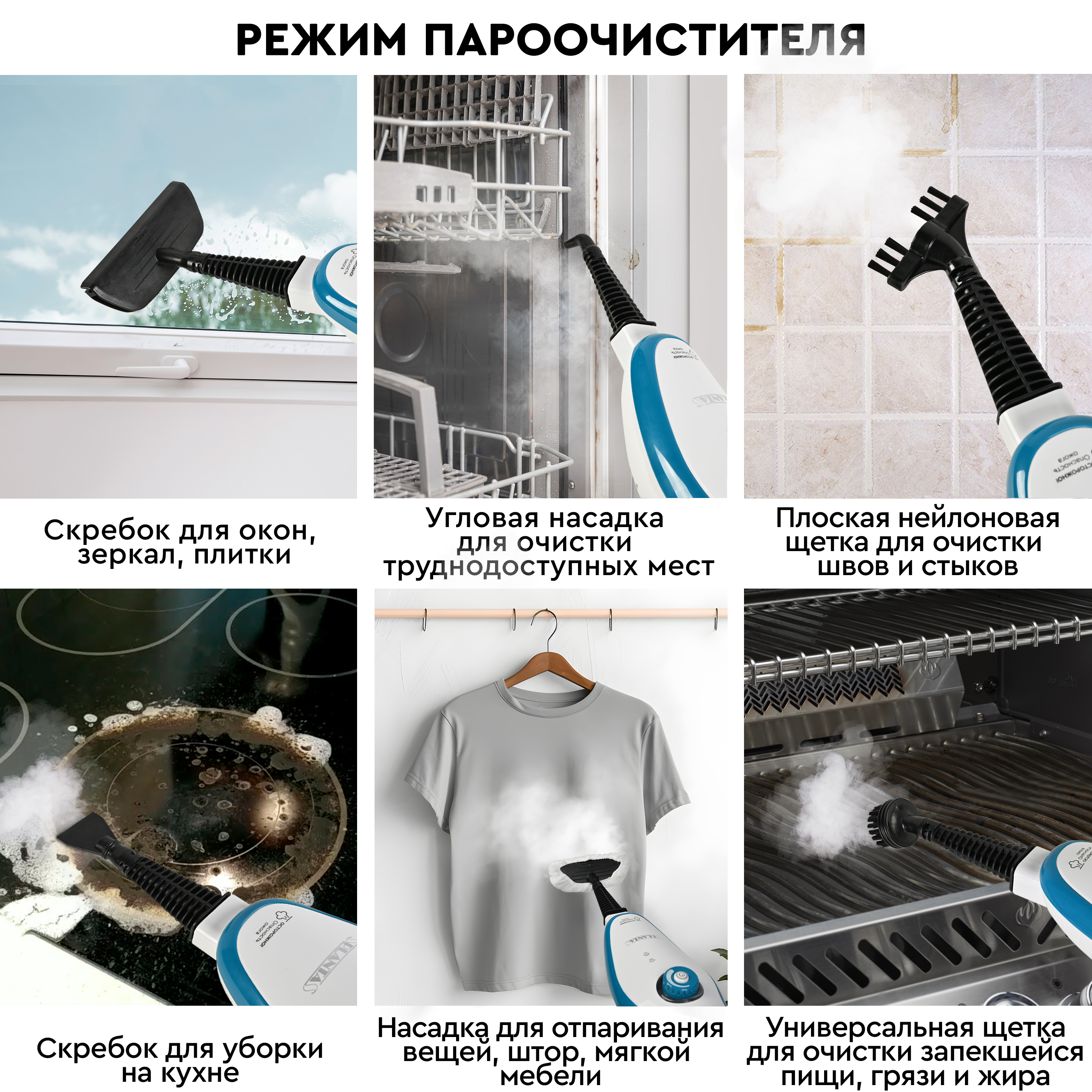 РЕЖИМ ПАРООЧИСТИТЕЛЯ

Скребок для окон, зеркал, плитки

Угловая насадка для очистки труднодоступных мест

Плоская нейлоновая щетка для очистки швов и стыков

Скребок для уборки на кухне

Насадка для отпаривания вещей, штор, мягкой мебели

Универсальная щетка для очистки запекшейся пищи, грязи и жира