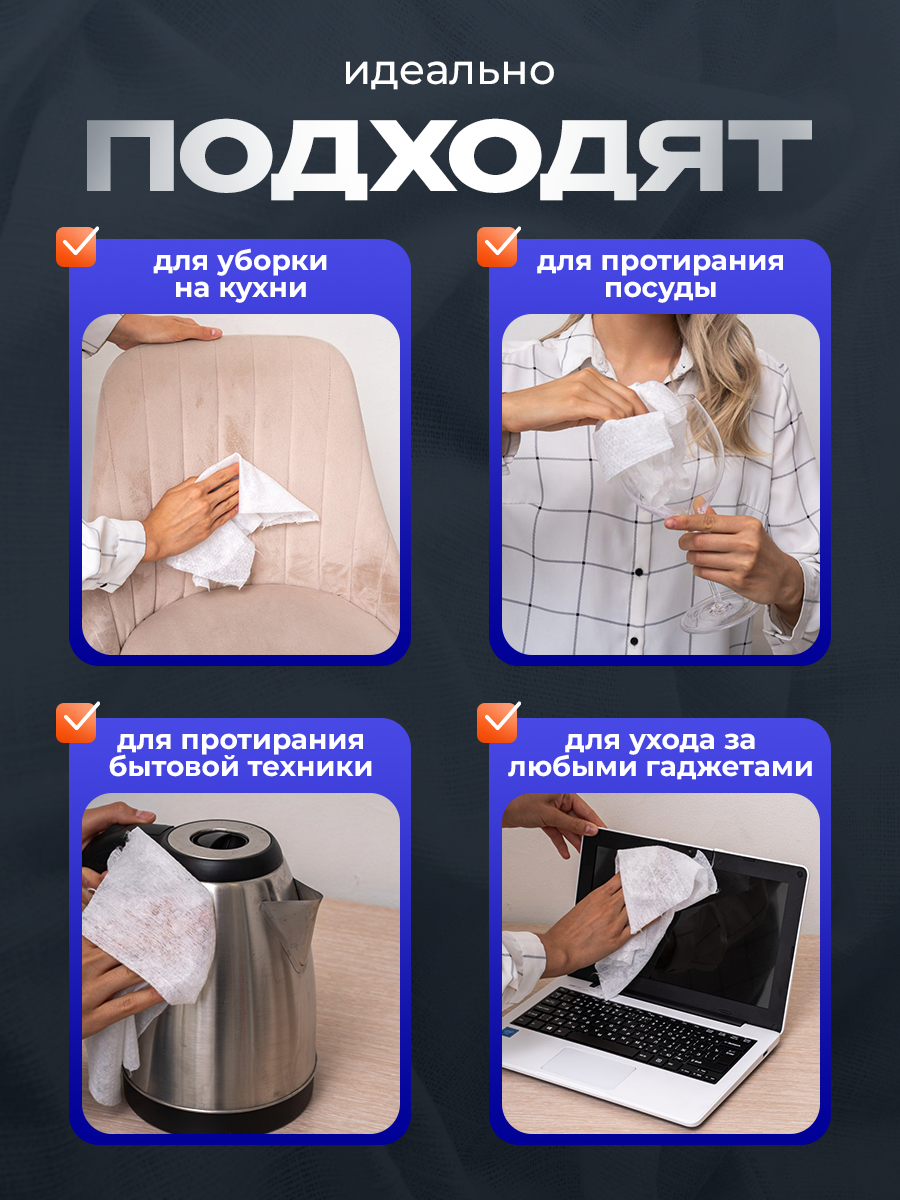 идеально
ПОДХОДЯТ

для уборки на кухни

для протирания посуды

для протирания бытовой техники

для ухода за любыми гаджетами