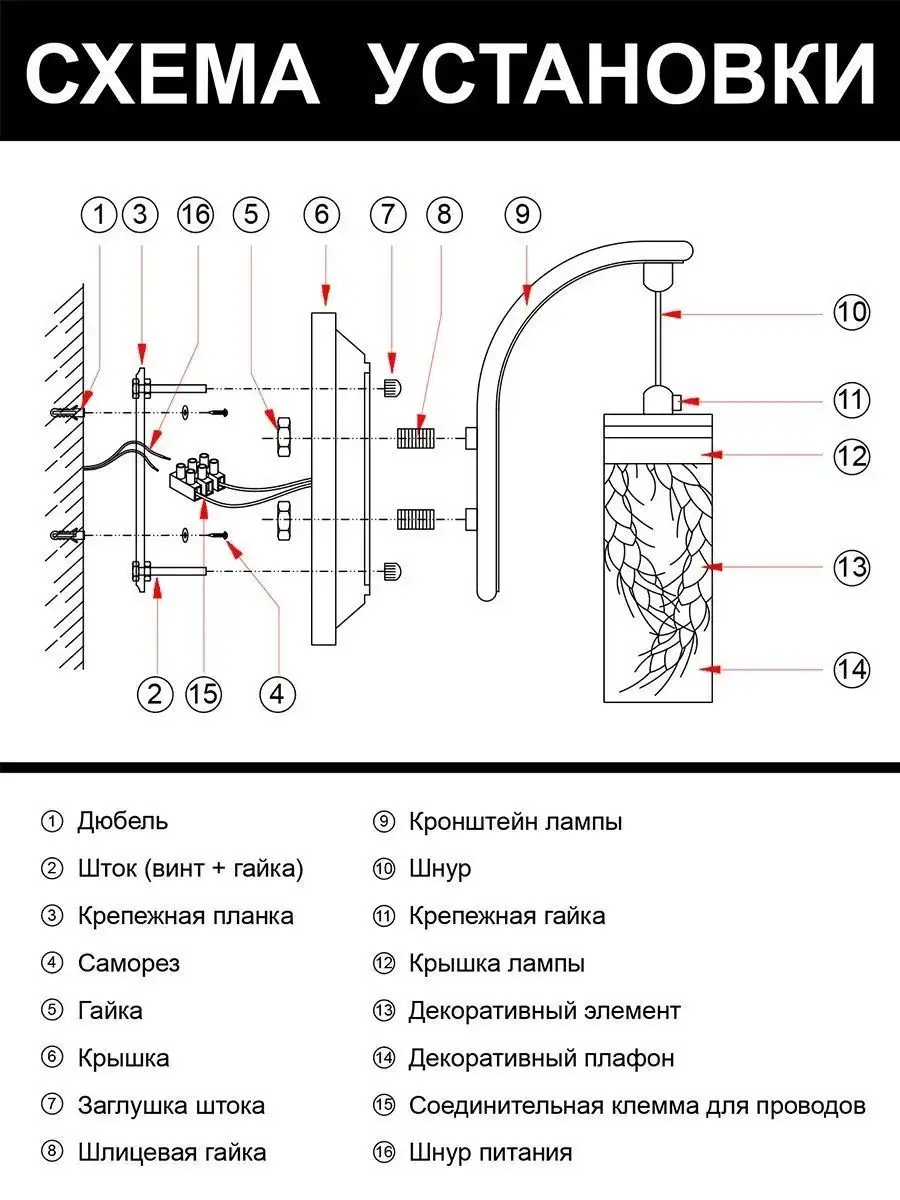 СХЕМА УСТАНОВКИ

1 3 16 5 6 7 8 9

10

11

12

13

14

2 15 4

① Дюбель
② Шток (винт + гайка)
③ Крепежная планка
④ Саморез
⑤ Гайка
⑥ Крышка
⑦ Заглушка штока
⑧ Шлицевая гайка

⑨ Кронштейн лампы
⑩ Шнур
⑪ Крепежная гайка
⑫ Крышка лампы
⑬ Декоративный элемент
⑭ Декоративный плафон
⑮ Соединительная клемма для проводов
⑯ Шнур питания