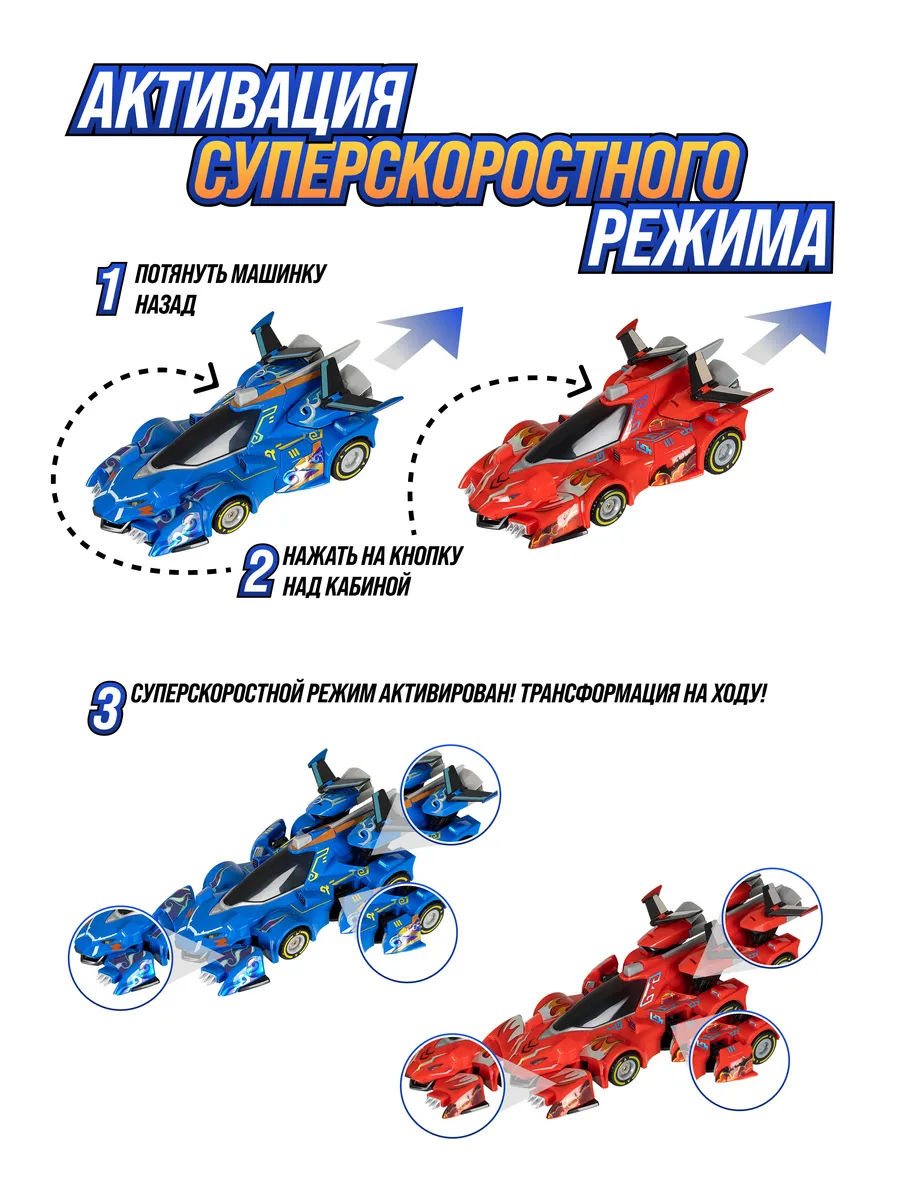 АКТИВАЦИЯ СУПЕРСКОРОСТНОГО РЕЖИМА

1 ПОТЯНУТЬ МАШИНКУ НАЗАД

2 НАЖАТЬ НА КНОПКУ НАД КАБИНОЙ

3 СУПЕРСКОРОСТНОЙ РЕЖИМ АКТИВИРОВАН! ТРАНСФОРМАЦИЯ НА ХОДУ!