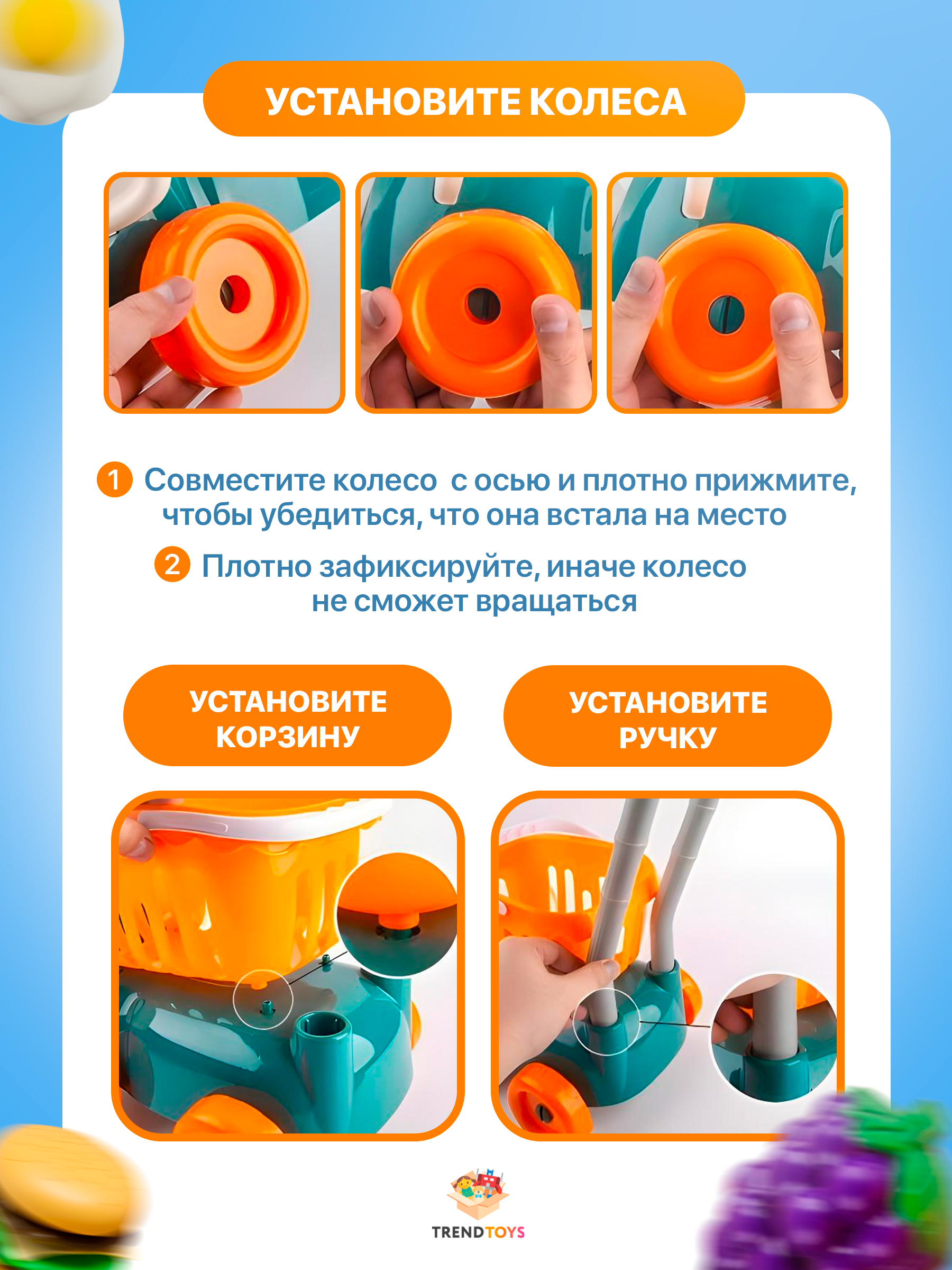 УСТАНОВИТЕ КОЛЕСА

1 Совместите колесо  с осью и плотно прижмите, чтобы убедиться, что она встала на место

2 Плотно зафиксируйте, иначе колесо не сможет вращаться

УСТАНОВИТЕ КОРЗИНУ

УСТАНОВИТЕ РУЧКУ

TRENDTOYS