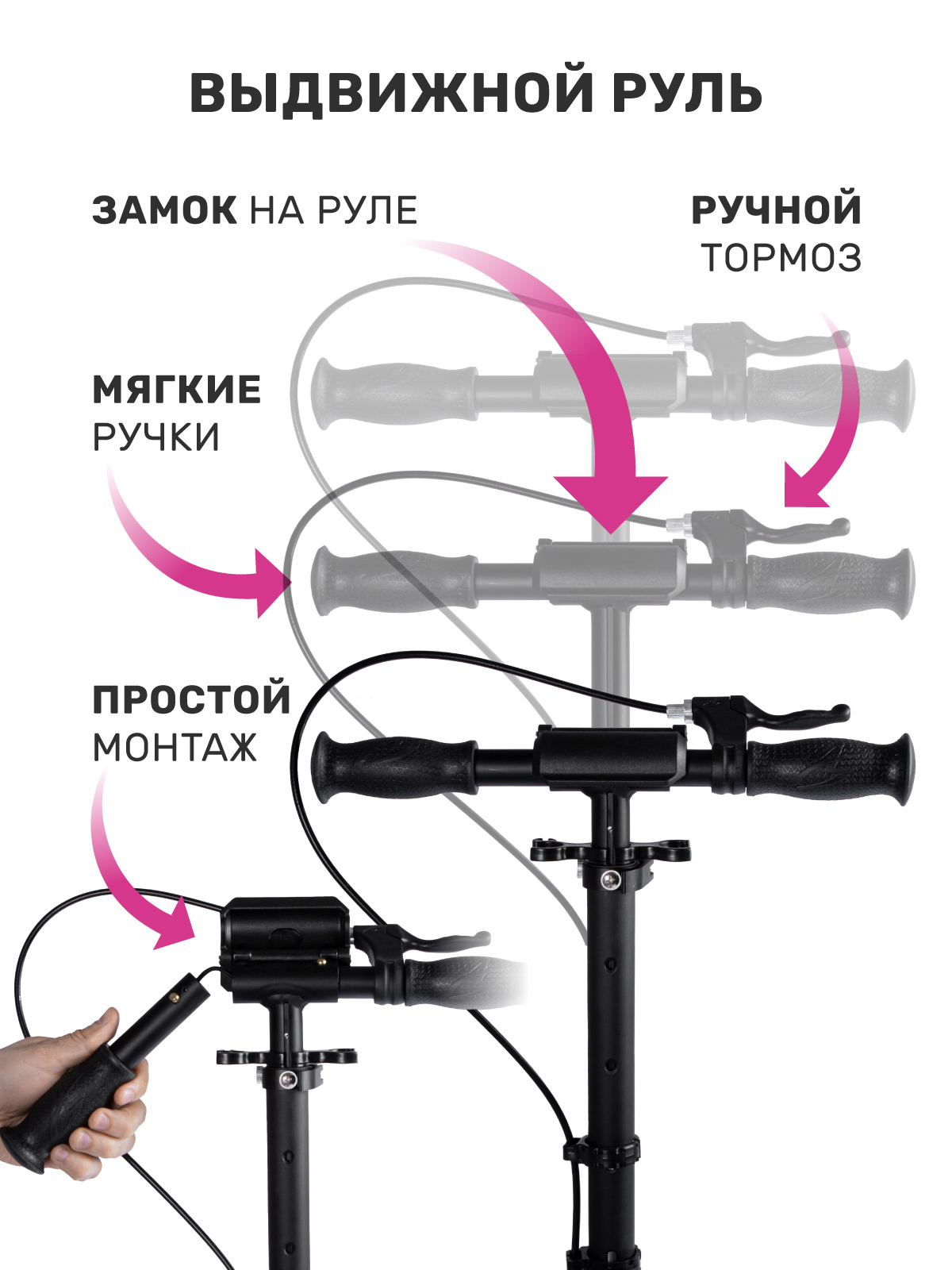 ВЫДВИЖНОЙ РУЛЬ

ЗАМОК НА РУЛЕ

РУЧНОЙ ТОРМОЗ

МЯГКИЕ РУЧКИ

ПРОСТОЙ МОНТАЖ