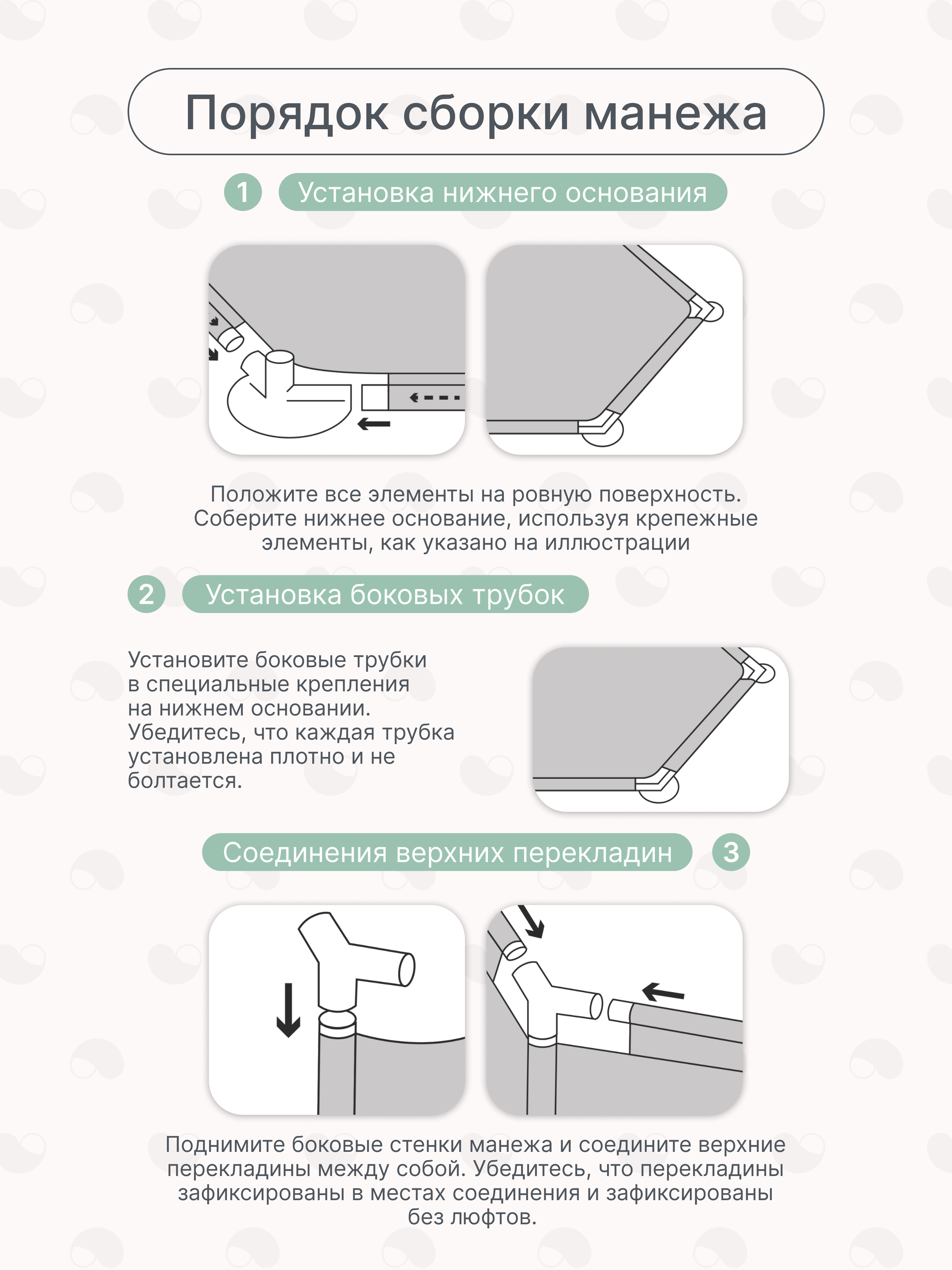 Порядок сборки манежа

1 Установка нижнего основания

Положите все элементы на ровную поверхность. Соберите нижнее основание, используя крепежные элементы, как указано на иллюстрации

2 Установка боковых трубок

Установите боковые трубки в специальные крепления на нижнем основании. Убедитесь, что каждая трубка установлена плотно и не болтается.

Соединения верхних перекладин 3

Поднимите боковые стенки манежа и соедините верхние перекладины между собой. Убедитесь, что перекладины зафиксированы в местах соединения и зафиксированы без люфтов.