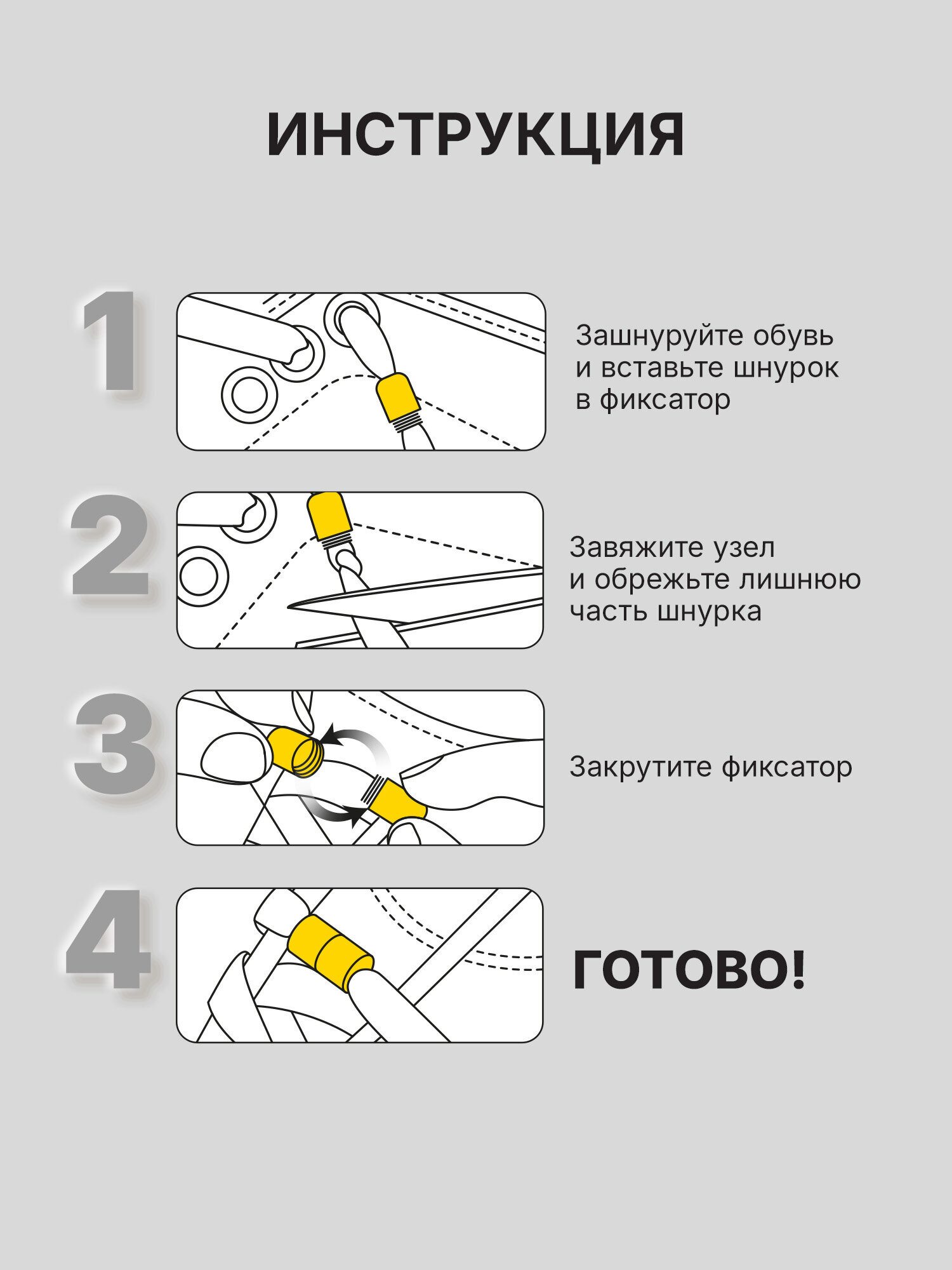 ИНСТРУКЦИЯ

1

Зашнуруйте обувь и вставьте шнурок в фиксатор

2

Завяжите узел и обрежьте лишнюю часть шнурка

3

Закрутите фиксатор

4

ГОТОВО!