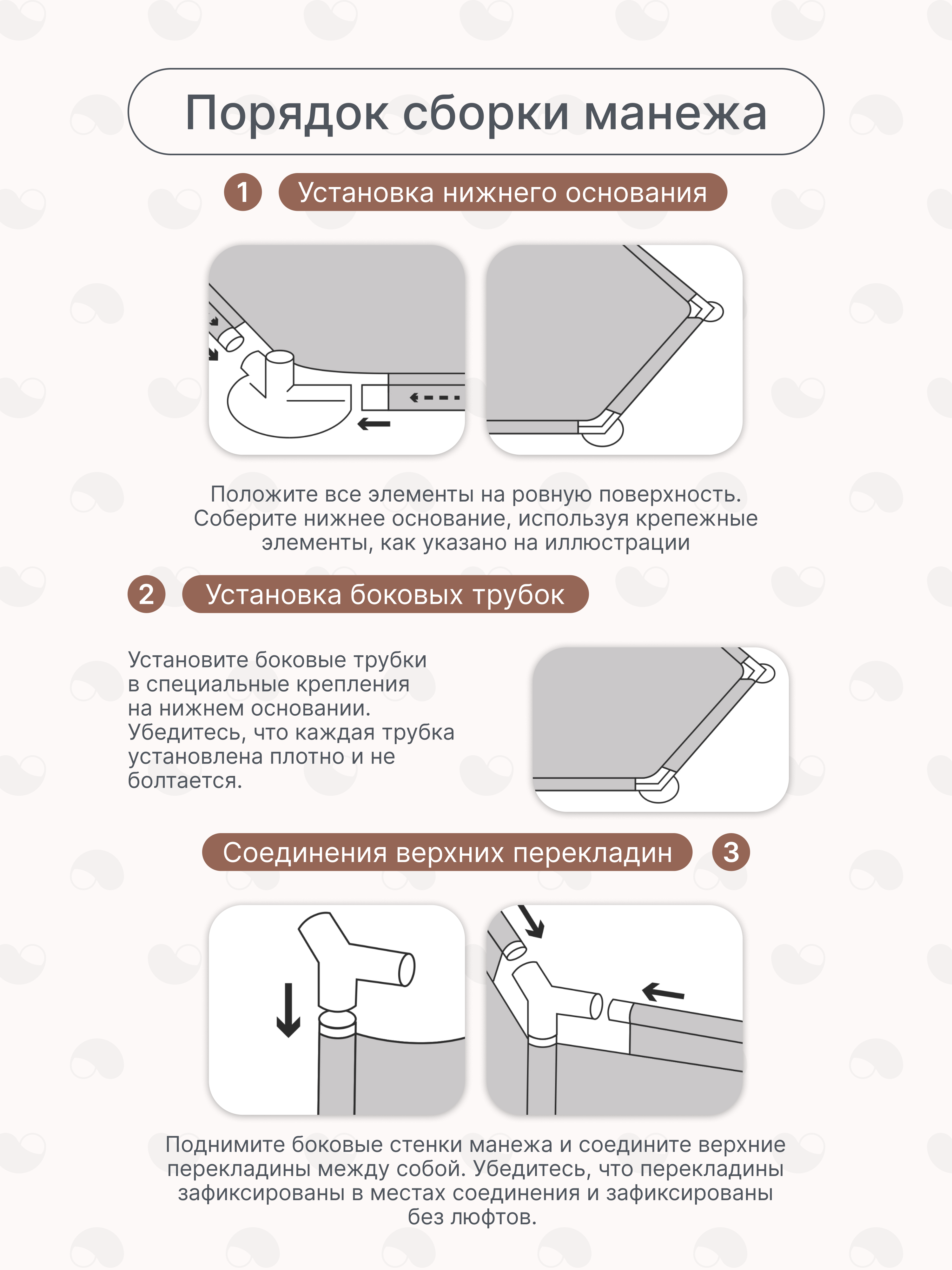 Порядок сборки манежа

1 Установка нижнего основания

Положите все элементы на ровную поверхность. Соберите нижнее основание, используя крепежные элементы, как указано на иллюстрации

2 Установка боковых трубок

Установите боковые трубки в специальные крепления на нижнем основании. Убедитесь, что каждая трубка установлена плотно и не болтается.

Соединения верхних перекладин 3

Поднимите боковые стенки манежа и соедините верхние перекладины между собой. Убедитесь, что перекладины зафиксированы в местах соединения и зафиксированы без люфтов.