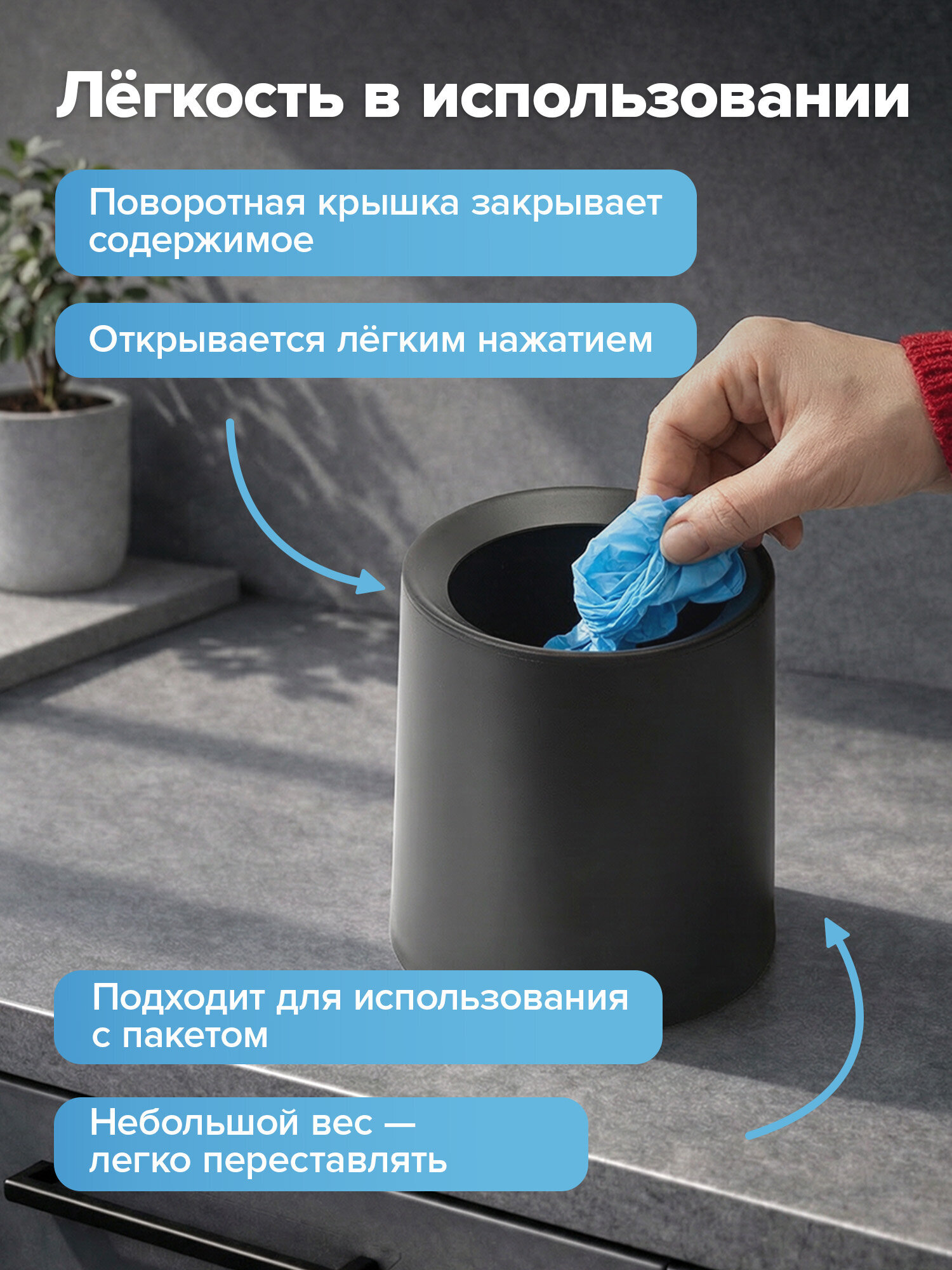 Лёгкость в использовании

Поворотная крышка закрывает содержимое

Открывается лёгким нажатием

Подходит для использования с пакетом

Небольшой вес — легко переставлять