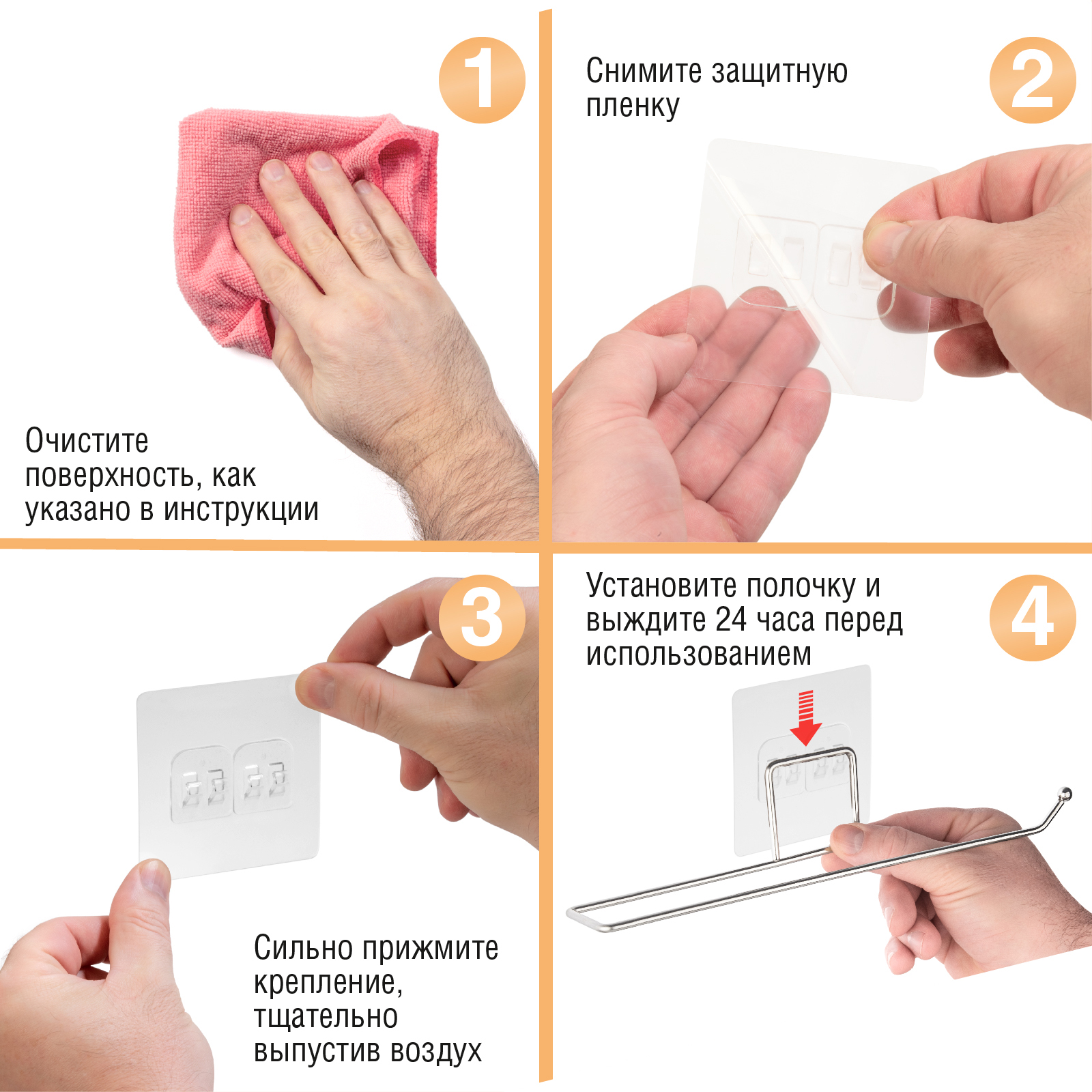 1

Очистите поверхность, как указано в инструкции

Снимите защитную пленку

2

3

Сильно прижмите крепление, тщательно выпустив воздух

Установите полочку и выждите 24 часа перед использованием

4